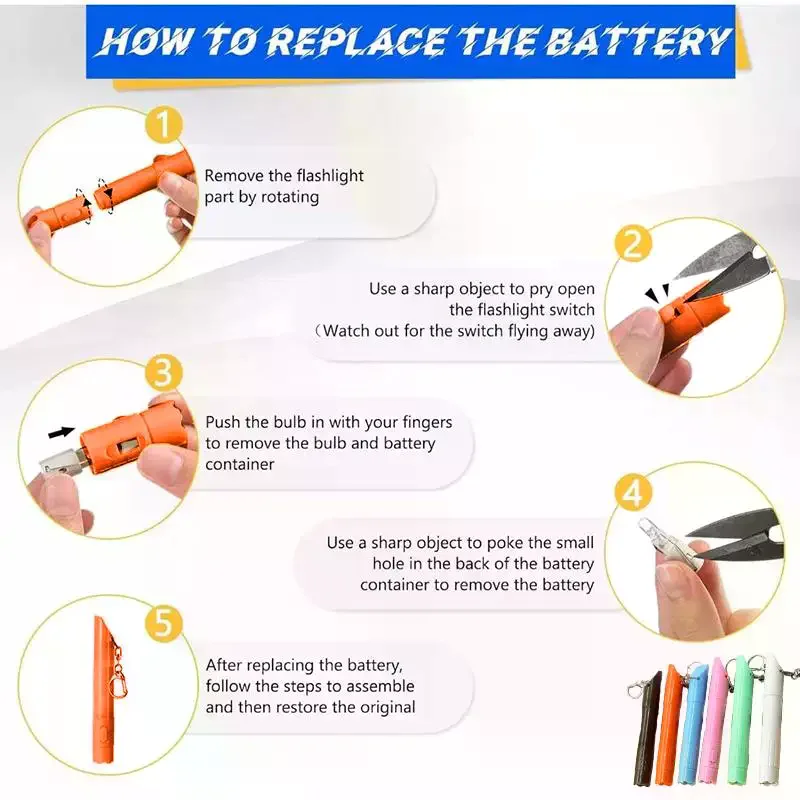 HOW TO REPLACE THE BATTERY

1

Remove the flashlight part by rotating

2

Use a sharp object to pry open the flashlight switch (Watch out for the switch flying away)

3

Push the bulb in with your fingers to remove the bulb and battery container

4

Use a sharp object to poke the small hole in the back of the battery container to remove the battery

5

After replacing the battery, follow the steps to assemble and then restore the original