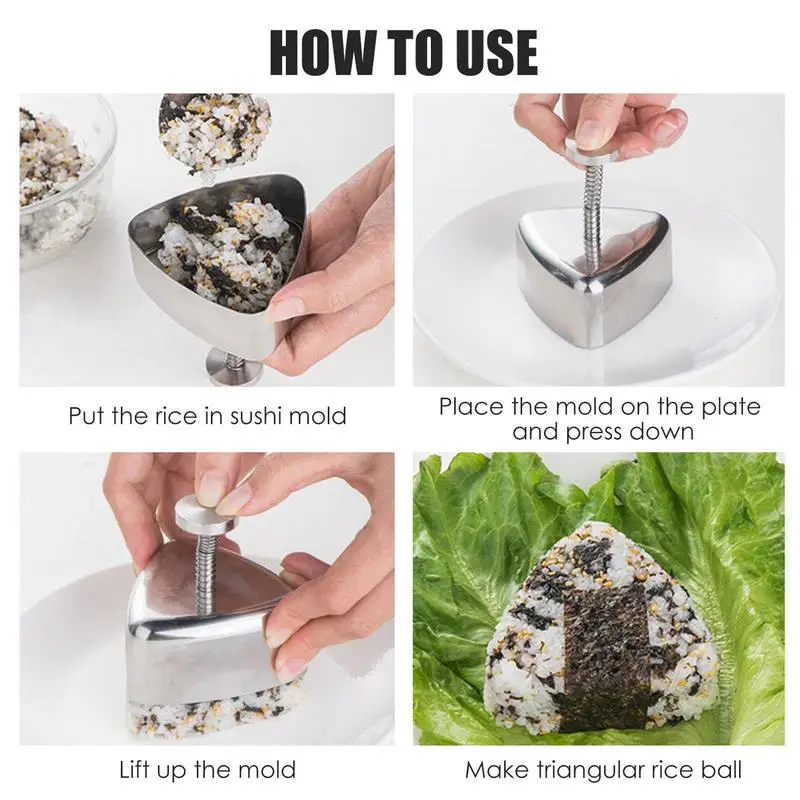 HOW TO USE

Put the rice in sushi mold

Place the mold on the plate and press down

Lift up the mold

Make triangular rice ball