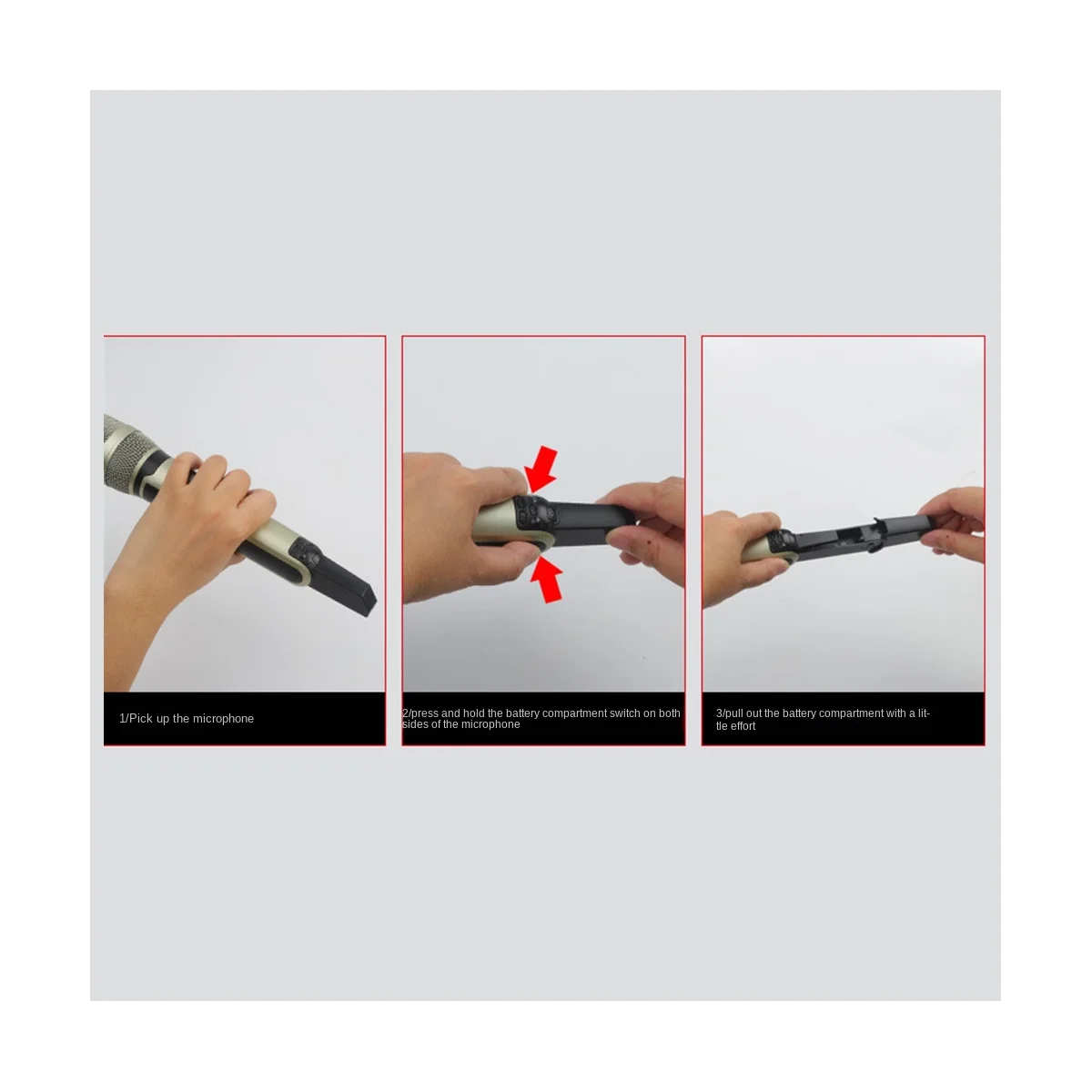 1/Pick up the microphone

2/press and hold the battery compartment switch on both sides of the microphone

3/pull out the battery compartment with a little effort