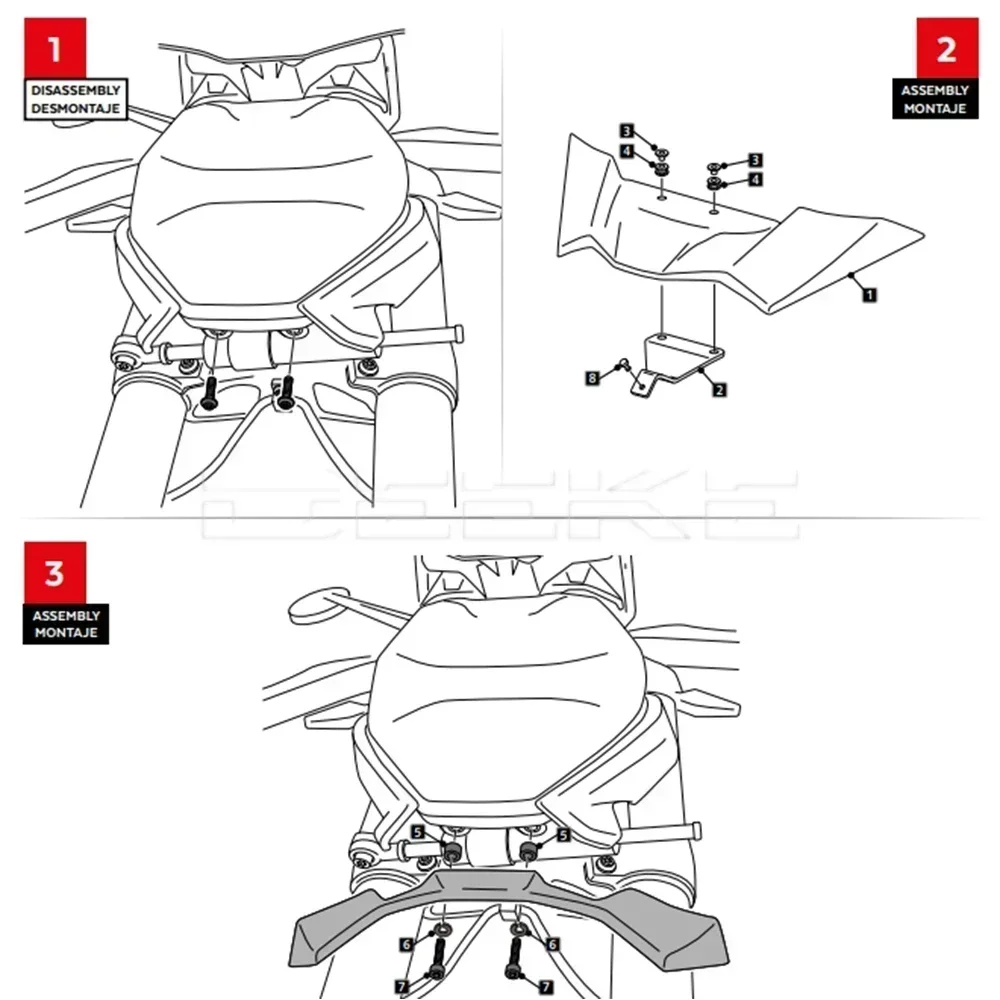 1
DISASSEMBLY
DESMONTAJE

2
ASSEMBLY
MONTAJE

3
4
3
4
1
8
2

3
ASSEMBLY
MONTAJE

5
5
6
6
7
7