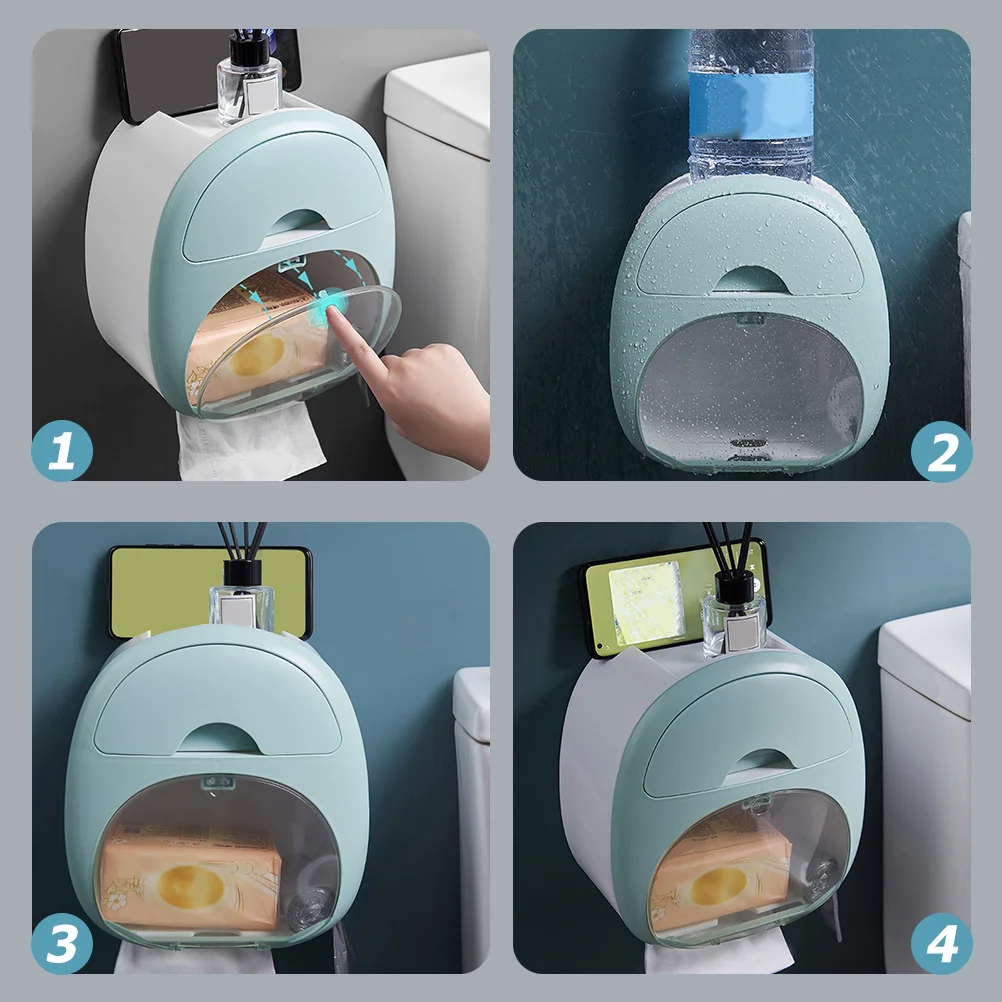 1

2

3

4