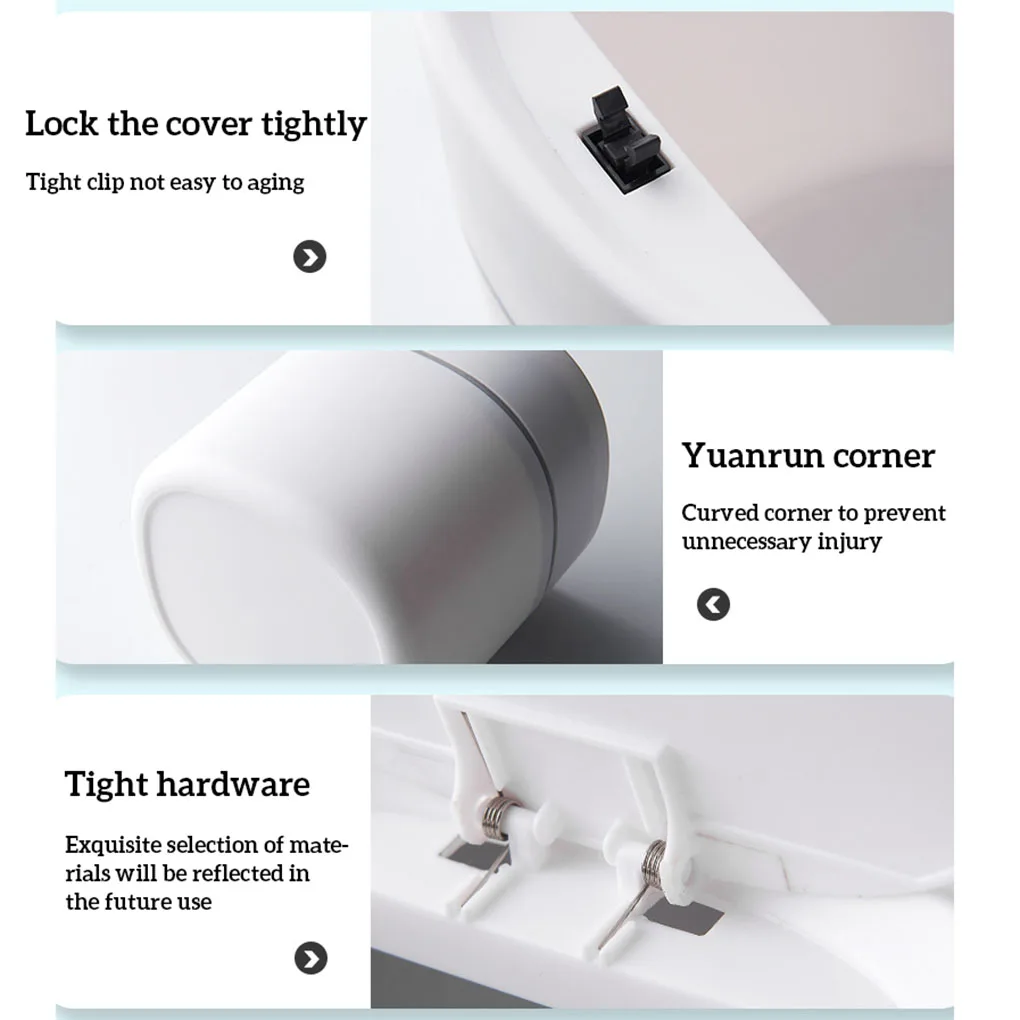 Lock the cover tightly

Tight clip not easy to aging

Yuanrun corner

Curved corner to prevent unnecessary injury

Tight hardware

Exquisite selection of materials will be reflected in the future use