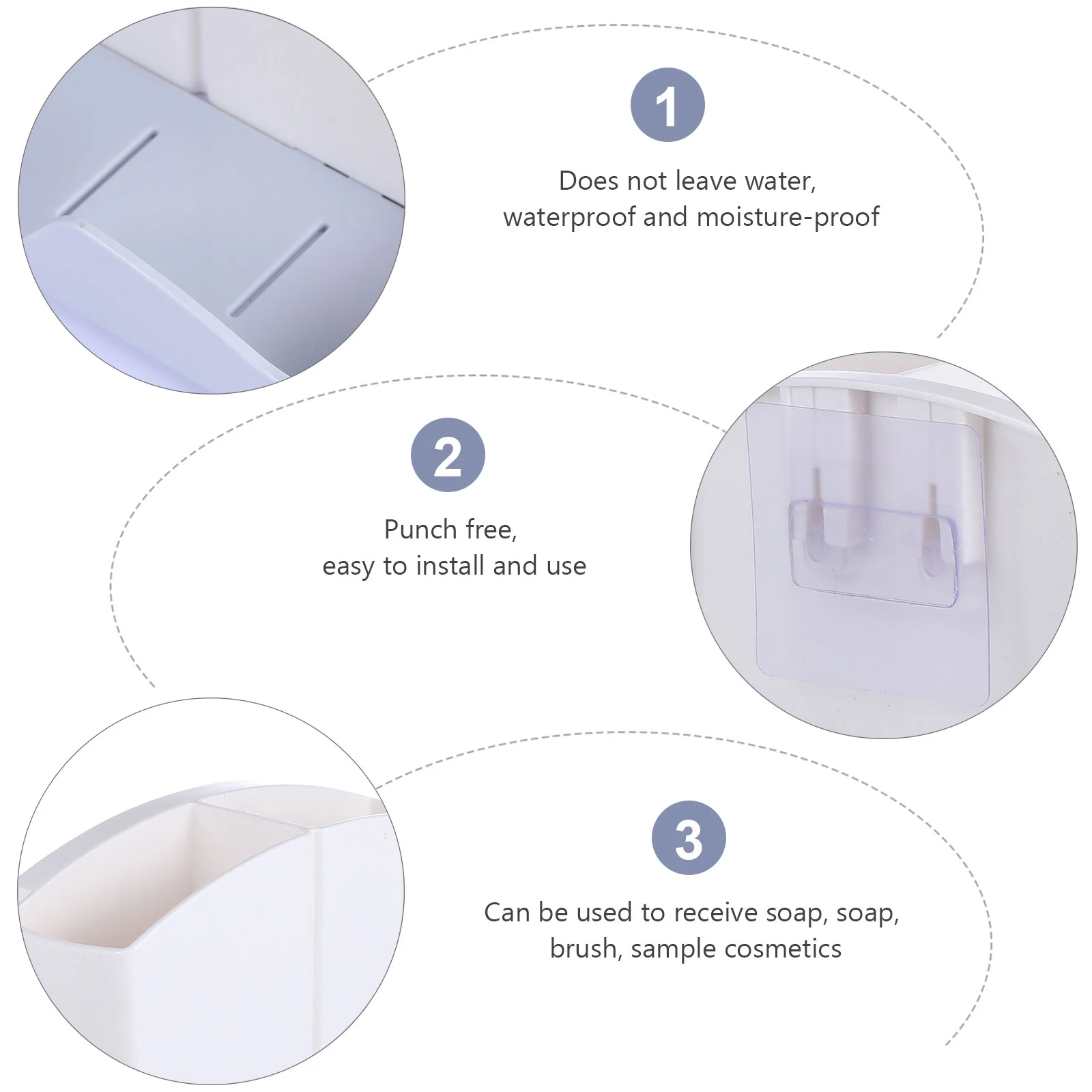 1

Does not leave water, waterproof and moisture-proof

2

Punch free, easy to install and use

3

Can be used to receive soap, soap, brush, sample cosmetics