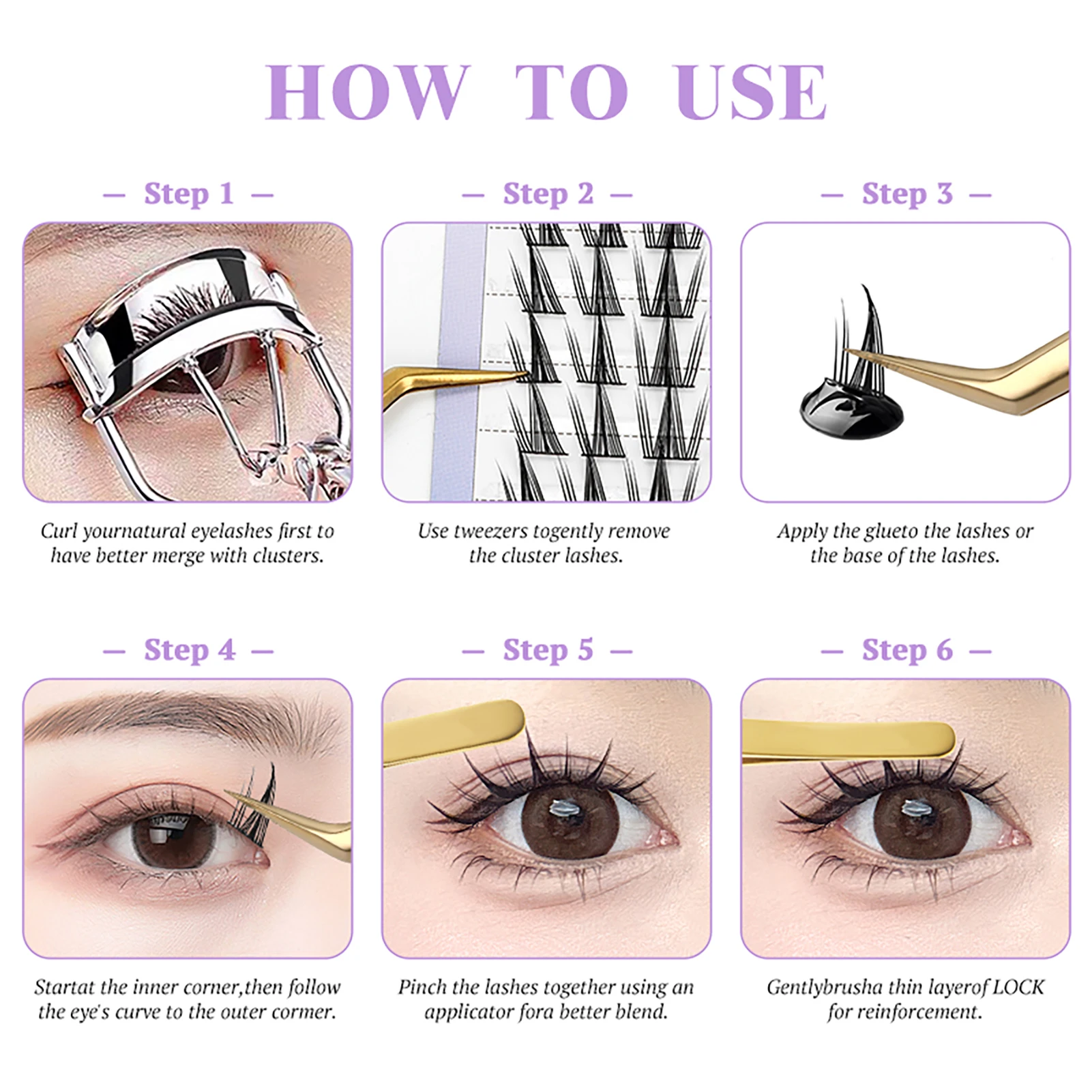 HOW TO USE

— Step 1 —

Curl yournatural eyelashes first to have better merge with clusters.

— Step 2 —

Use tweezers togently remove the cluster lashes.

— Step 3 —

Apply the glueto the lashes or the base of the lashes.

— Step 4 —

Startat the inner corner,then follow the eye's curve to the outer cormer.

— Step 5 —

Pinch the lashes together using an applicator fora better blend.

— Step 6 —

Gentlybrusha thin layerof LOCK for reinforcement.