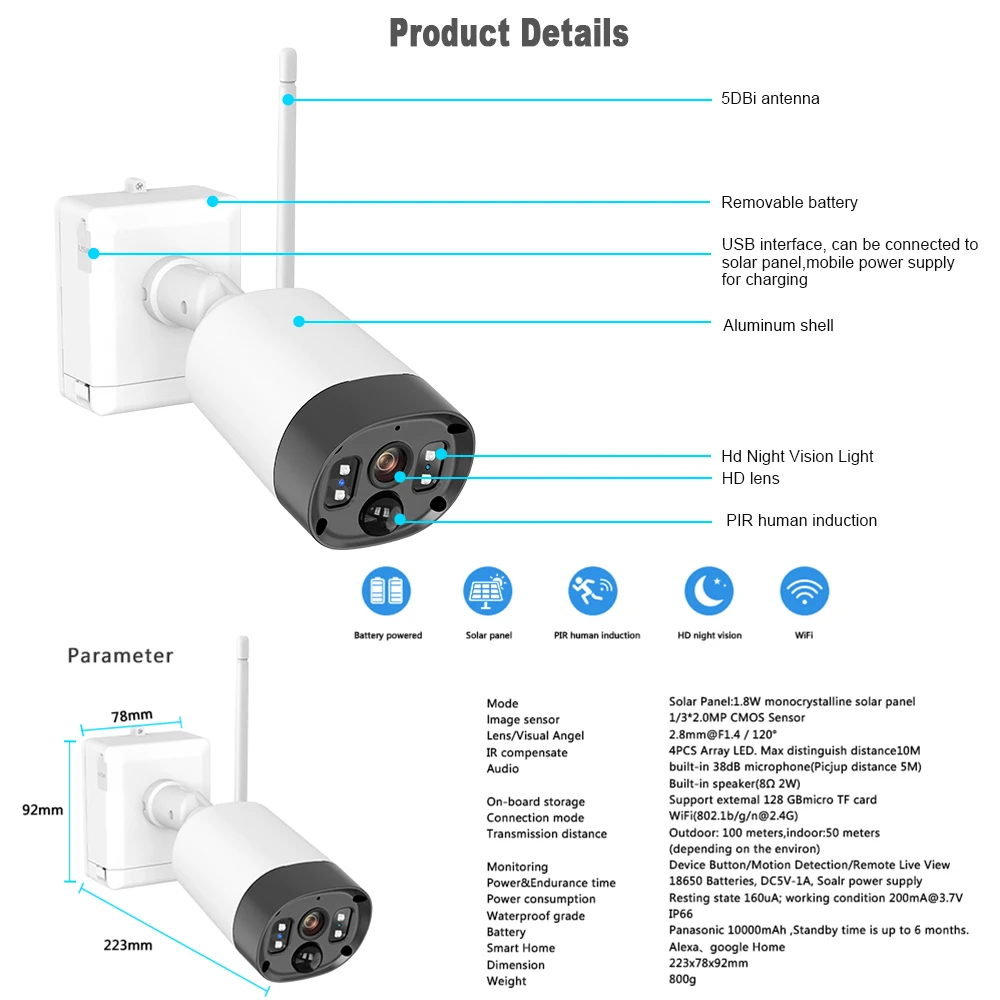 Product Details

5DBi antenna

Removable battery

USB interface, can be connected to solar panel,mobile power supply for charging

Aluminum shell

Hd Night Vision Light

HD lens

PIR human induction

Battery powered

Solar panel

PIR human induction

HD night vision

WiFi

Parameter

78mm

92mm

223mm

| | |
|---|---|
| Mode | Solar Panel:1.8W monocrystalline solar panel |
| Image sensor | 1/3*2.0MP CMOS Sensor |
| Lens/Visual Angel | 2.8mm@F1.4 / 120° |
| IR compensate | 4PCS Array LED. Max distinguish distance10M |
| Audio | built-in 38dB microphone(Picjup distance 5M) Built-in speaker(8Ω 2W) |
| On-board storage | Support extemal 128 GBmicro TF card |
| Connection mode | WiFi(802.1b/g/n@2.4G) |
| Transmission distance | Outdoor: 100 meters,indoor:50 meters (depending on the environ) |
| Monitoring | Device Button/Motion Detection/Remote Live View |
| Power&Endurance time | 18650 Batteries, DC5V-1A, Soalr power supply |
| Power consumption | Resting state 160uA; working condition 200mA@3.7V |
| Waterproof grade | IP66 |
| Battery | Panasonic 10000mAh ,Standby time is up to 6 months. |
| Smart Home | Alexa、google Home |
| Dimension | 223x78x92mm |
| Weight | 800g |