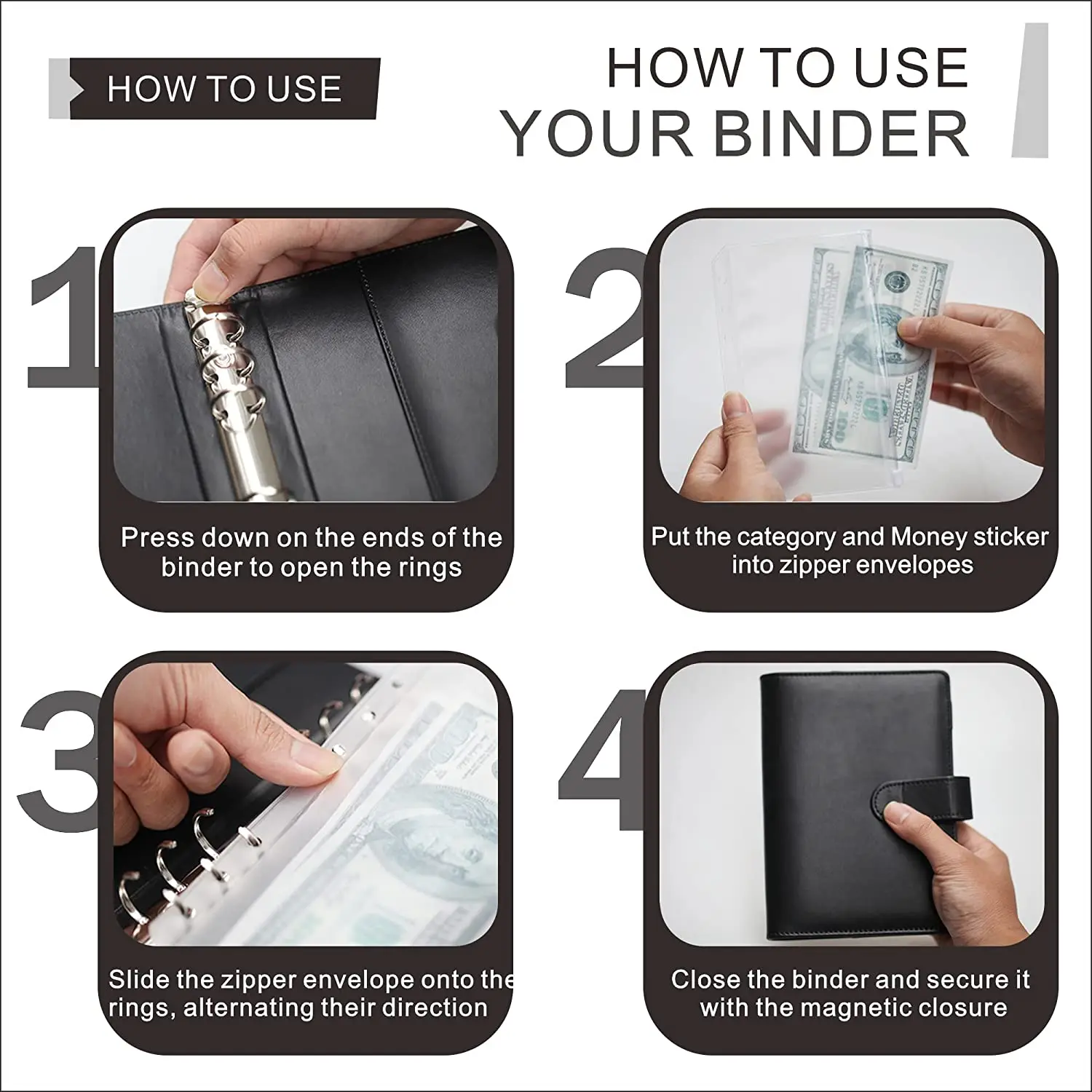 HOW TO USE

HOW TO USE YOUR BINDER

1

Press down on the ends of the binder to open the rings

2

Put the category and Money sticker into zipper envelopes

3

Slide the zipper envelope onto the rings, alternating their direction

4

Close the binder and secure it with the magnetic closure