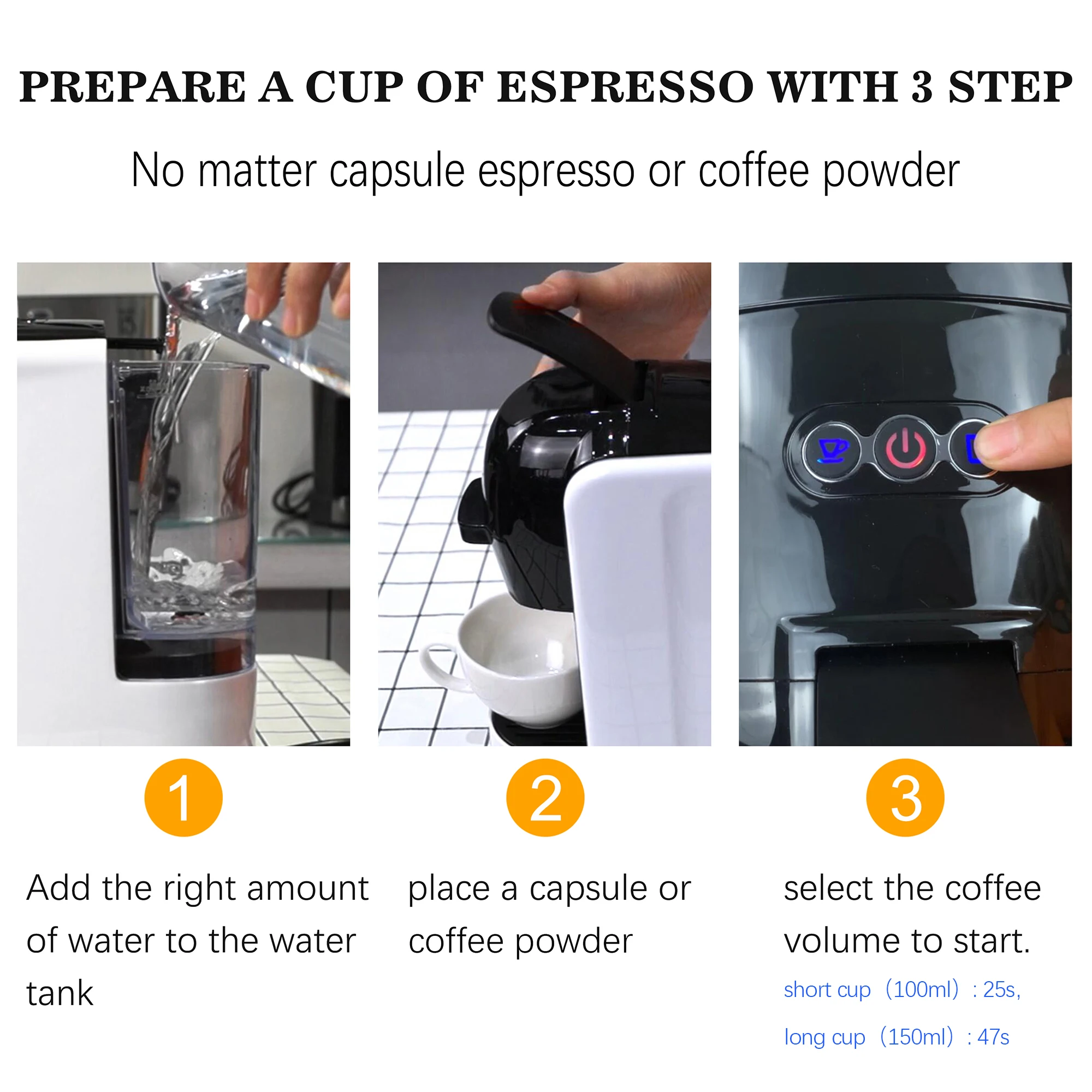 PREPARE A CUP OF ESPRESSO WITH 3 STEP

No matter capsule espresso or coffee powder

1

Add the right amount of water to the water tank

2

place a capsule or coffee powder

3

select the coffee volume to start.

short cup（100ml）: 25s,

long cup（150ml）: 47s