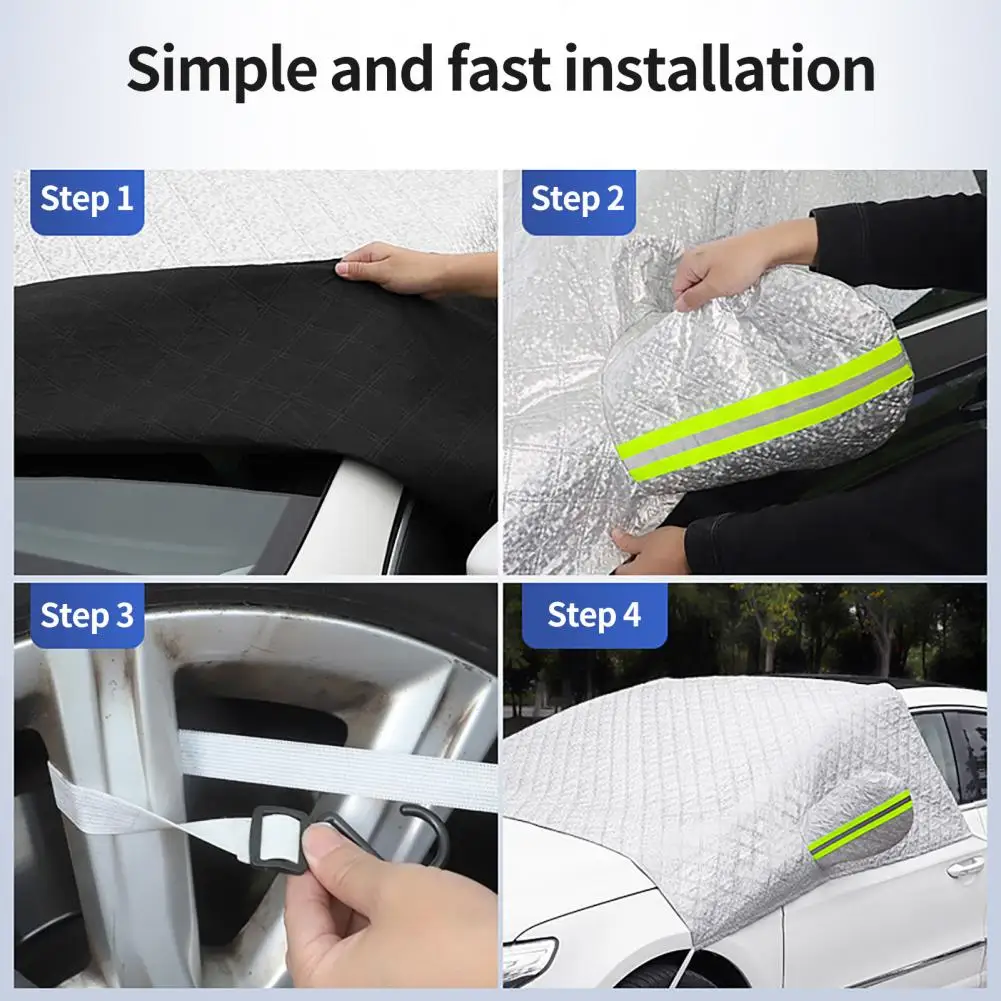 Simple and fast installation

Step 1

Step 2

Step 3

Step 4