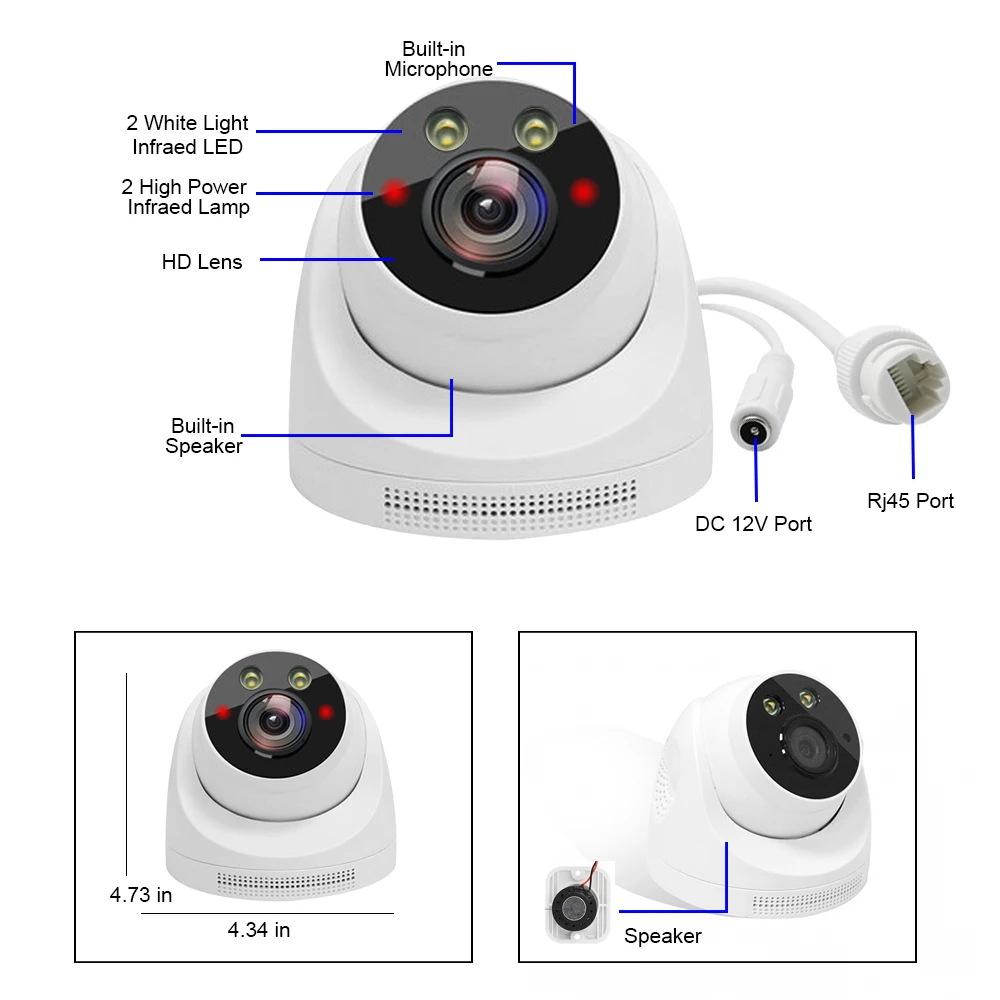 Built-in Microphone

2 White Light Infraed LED

2 High Power Infraed Lamp

HD Lens

Built-in Speaker

DC 12V Port

Rj45 Port

4.73 in

4.34 in

Speaker