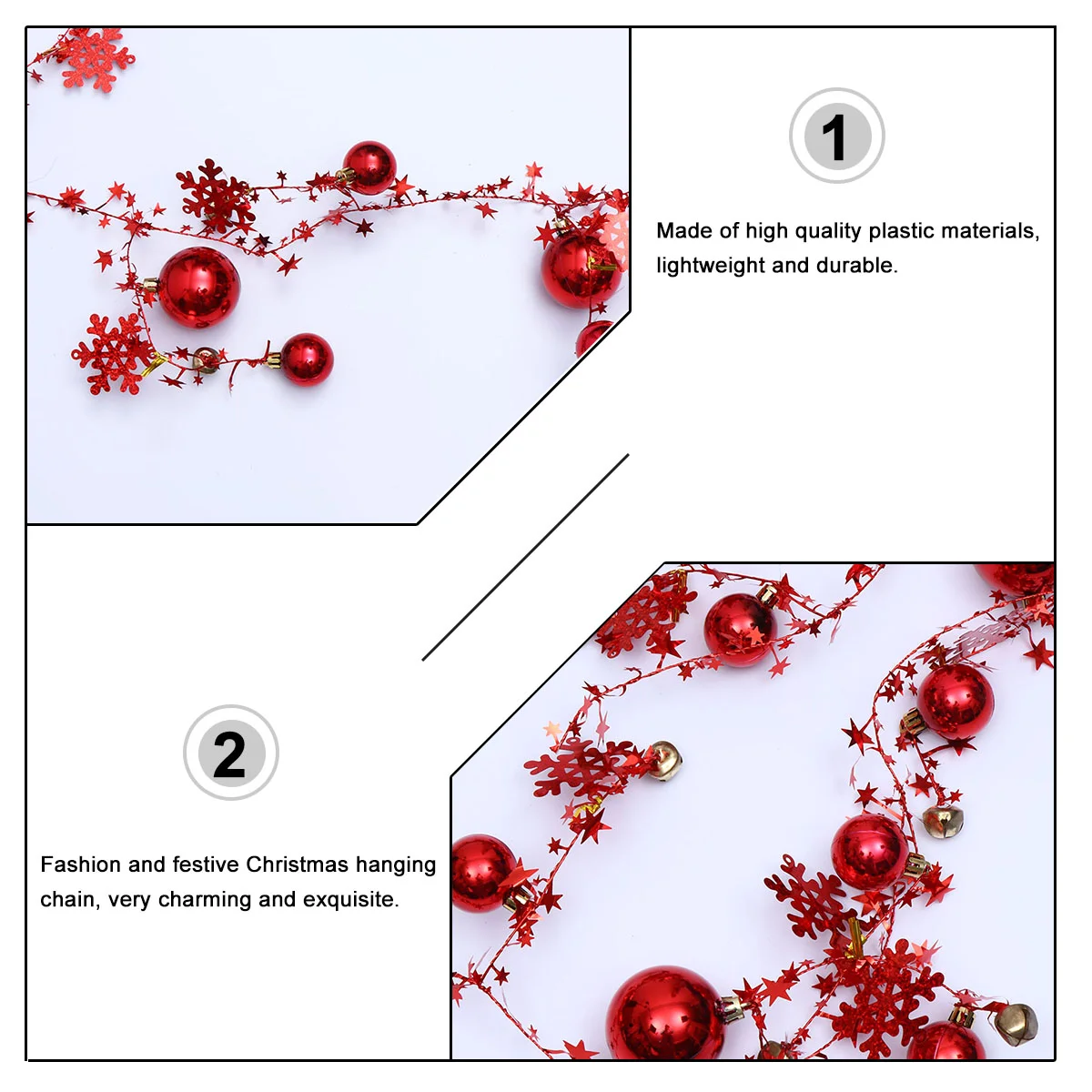 1

Made of high quality plastic materials, lightweight and durable.

2

Fashion and festive Christmas hanging chain, very charming and exquisite.