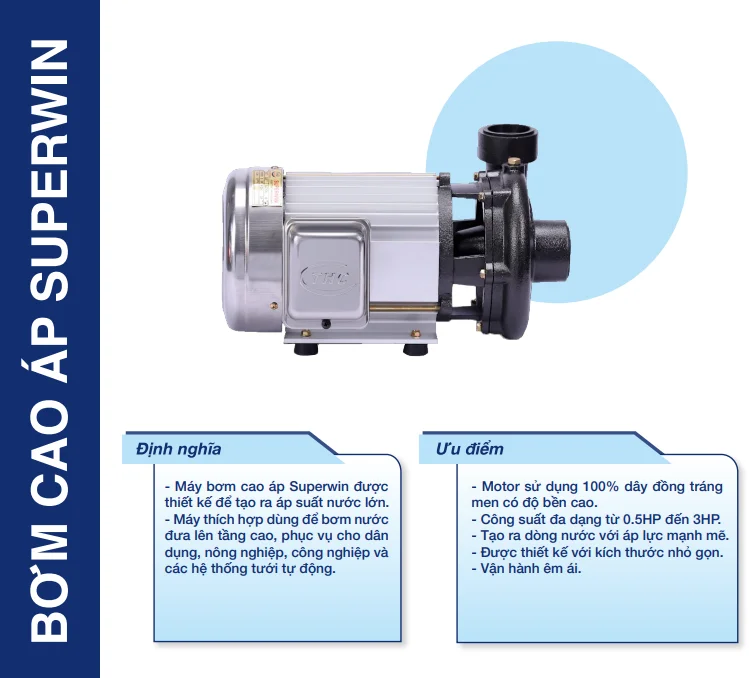 BƠM CAO ÁP SUPERWIN

Định nghĩa

- Máy bơm cao áp Superwin được thiết kế để tạo ra áp suất nước lớn.
- Máy thích hợp dùng để bơm nước đưa lên tầng cao, phục vụ cho dân dụng, nông nghiệp, công nghiệp và các hệ thống tưới tự động.

Ưu điểm

- Motor sử dụng 100% dây đồng tráng men có độ bền cao.
- Công suất đa dạng từ 0.5HP đến 3HP.
- Tạo ra dòng nước với áp lực mạnh mẽ.
- Được thiết kế với kích thước nhỏ gọn.
- Vận hành êm ái.