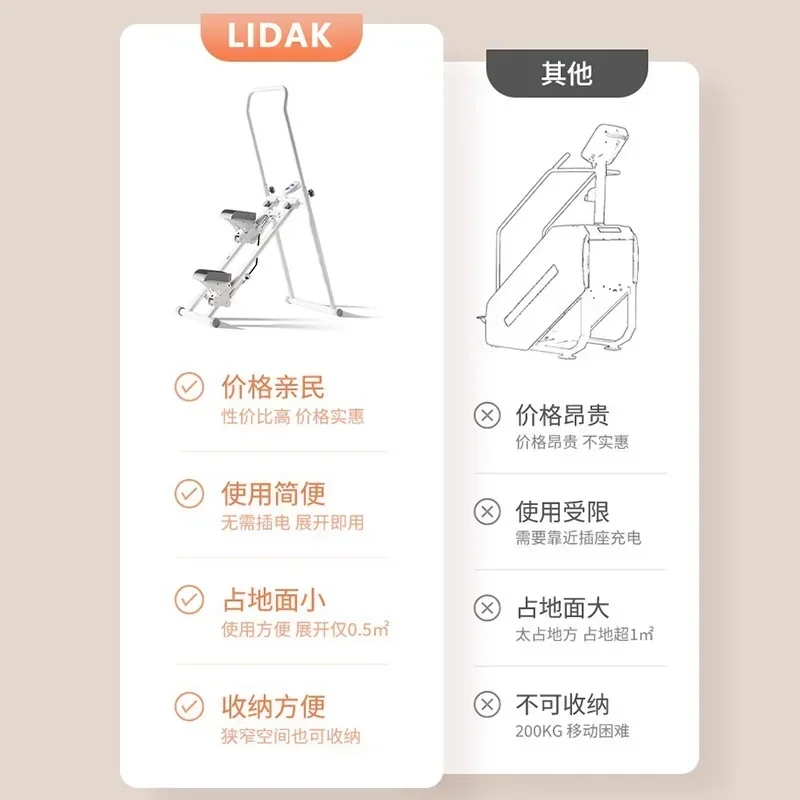 LIDAK

价格亲民
性价比高 价格实惠

使用简便
无需插电 展开即用

占地面小
使用方便 展开仅0.5㎡

收纳方便
狭窄空间也可收纳

其他

价格昂贵
价格昂贵 不实惠

使用受限
需要靠近插座充电

占地面大
太占地方 占地超1㎡

不可收纳
200KG 移动困难