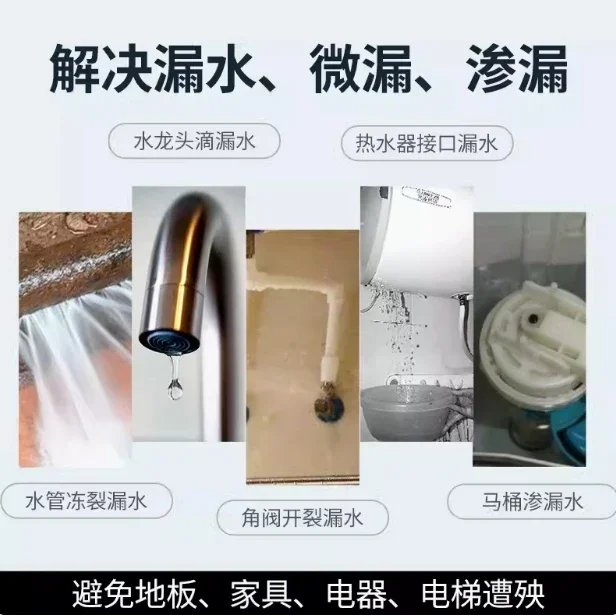 解决漏水、微漏、渗漏

水龙头滴漏水

热水器接口漏水

水管冻裂漏水

角阀开裂漏水

马桶渗漏水

避免地板、家具、电器、电梯遭殃