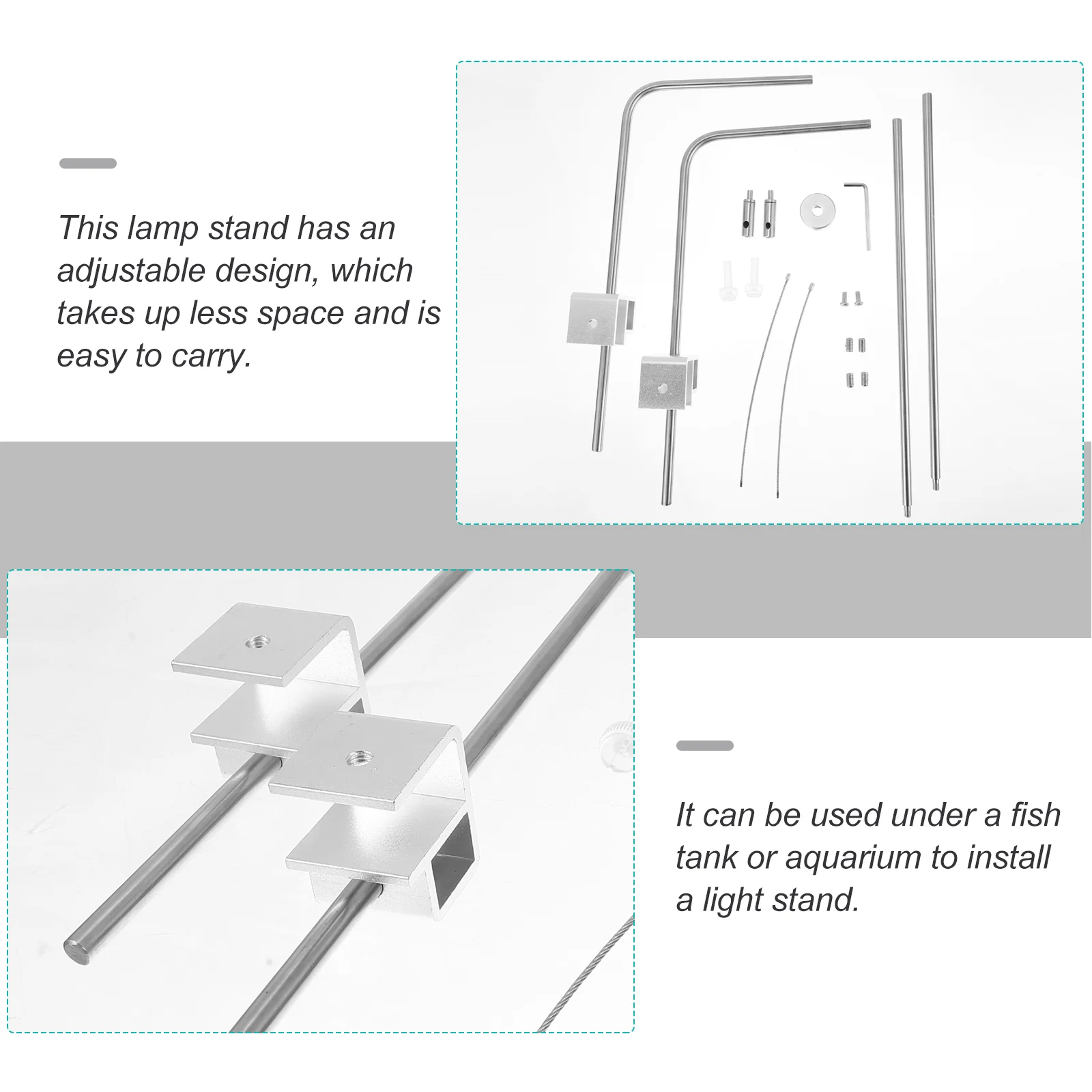 This lamp stand has an adjustable design, which takes up less space and is easy to carry.

It can be used under a fish tank or aquarium to install a light stand.