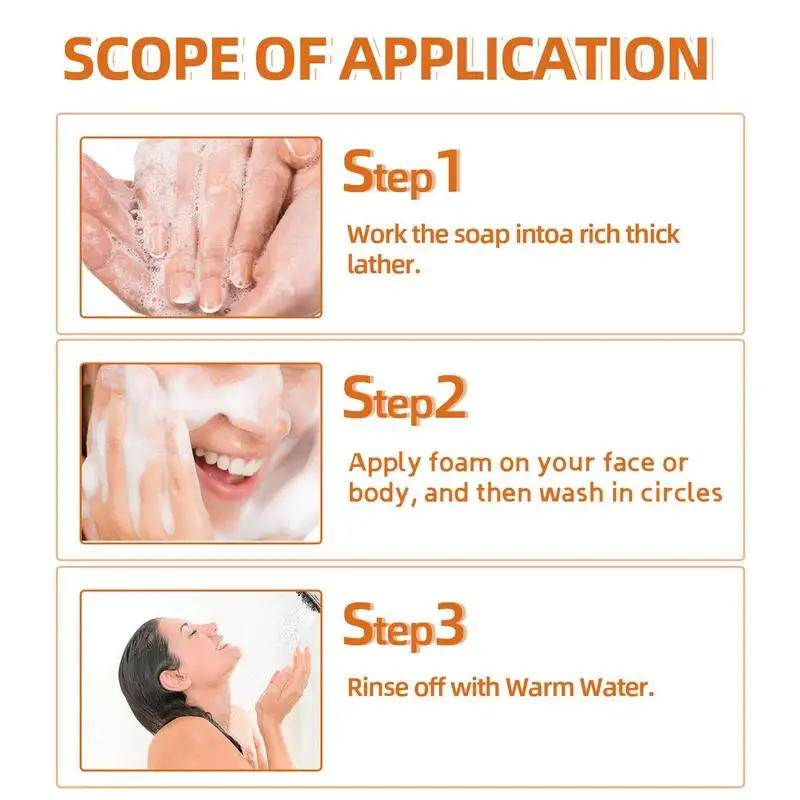 SCOPE OF APPLICATION

Step1

Work the soap intoa rich thick lather.

Step2

Apply foam on your face or body, and then wash in circles

Step3

Rinse off with Warm Water.