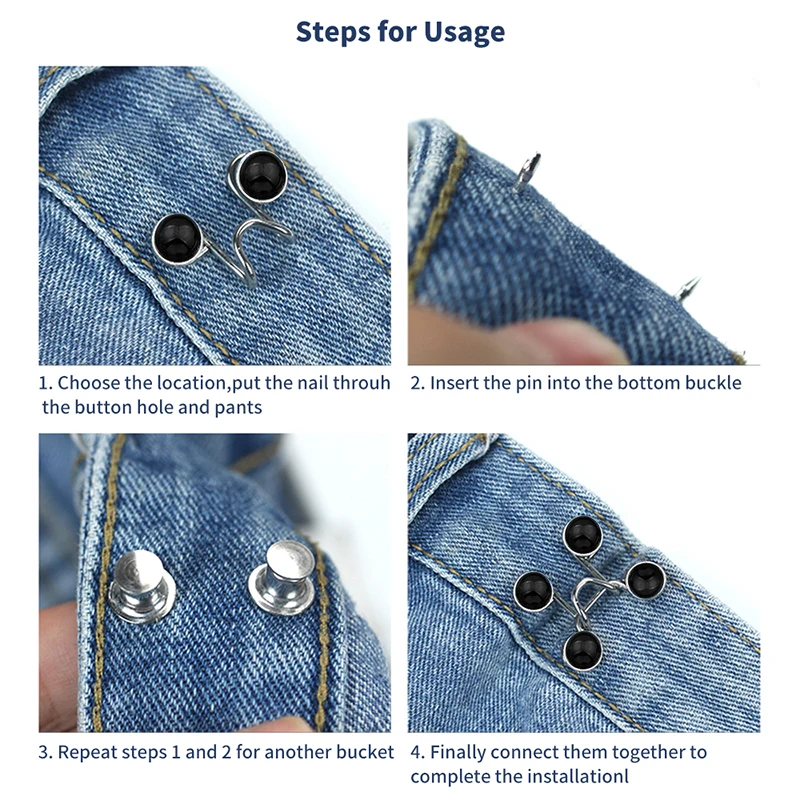 Steps for Usage

1. Choose the location,put the nail throuh the button hole and pants

2. Insert the pin into the bottom buckle

3. Repeat steps 1 and 2 for another bucket

4. Finally connect them together to complete the installationl