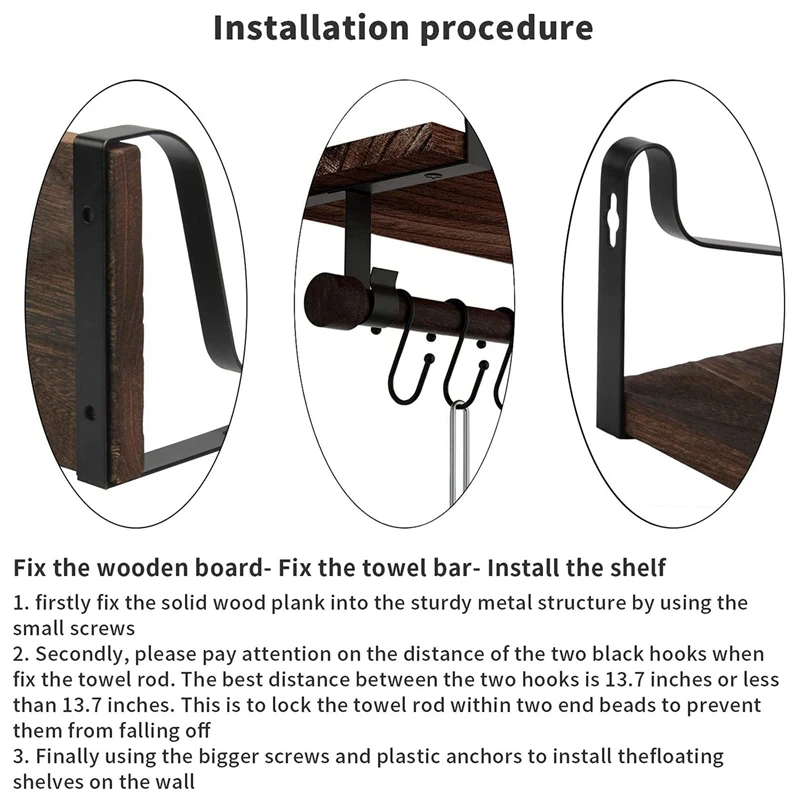 Installation procedure

Fix the wooden board- Fix the towel bar- Install the shelf

1. firstly fix the solid wood plank into the sturdy metal structure by using the small screws
2. Secondly, please pay attention on the distance of the two black hooks when fix the towel rod. The best distance between the two hooks is 13.7 inches or less than 13.7 inches. This is to lock the towel rod within two end beads to prevent them from falling off
3. Finally using the bigger screws and plastic anchors to install thefloating shelves on the wall