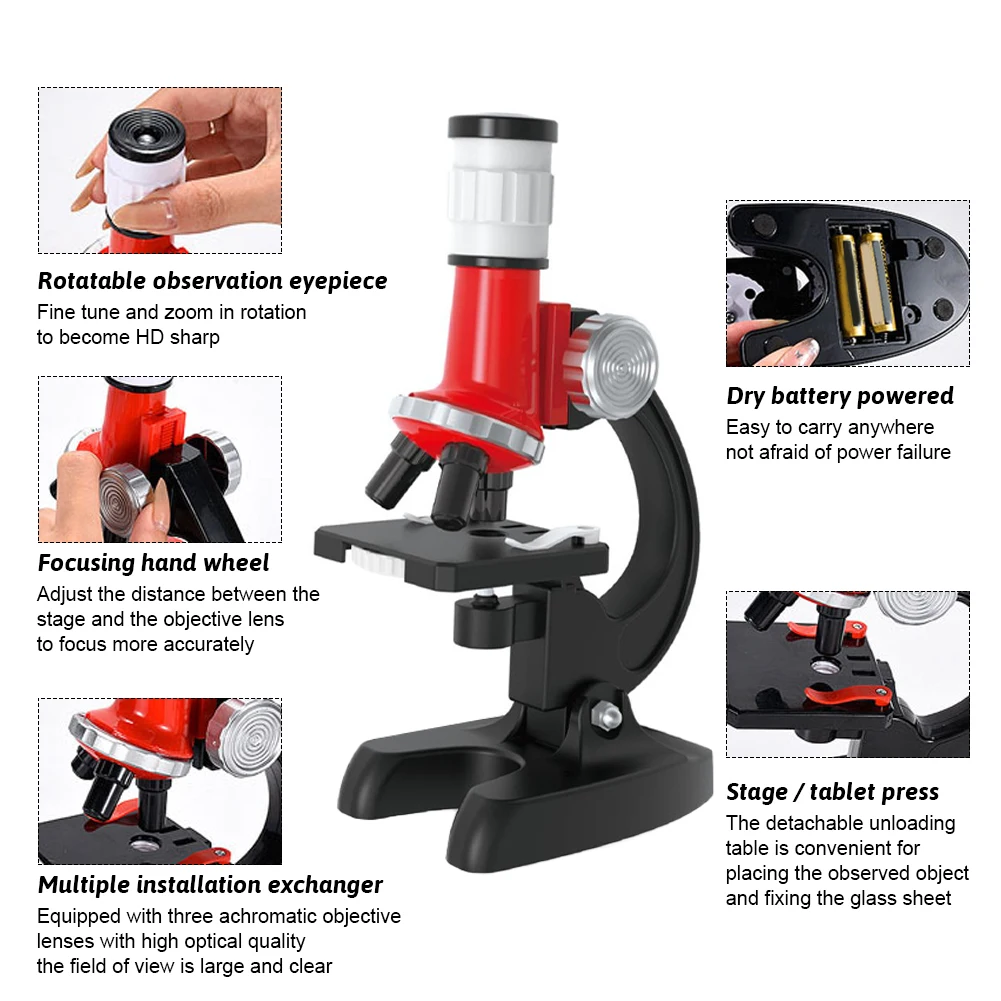 Rotatable observation eyepiece
Fine tune and zoom in rotation to become HD sharp

Focusing hand wheel
Adjust the distance between the stage and the objective lens to focus more accurately

Multiple installation exchanger
Equipped with three achromatic objective lenses with high optical quality the field of view is large and clear

Dry battery powered
Easy to carry anywhere not afraid of power failure

Stage / tablet press
The detachable unloading table is convenient for placing the observed object and fixing the glass sheet