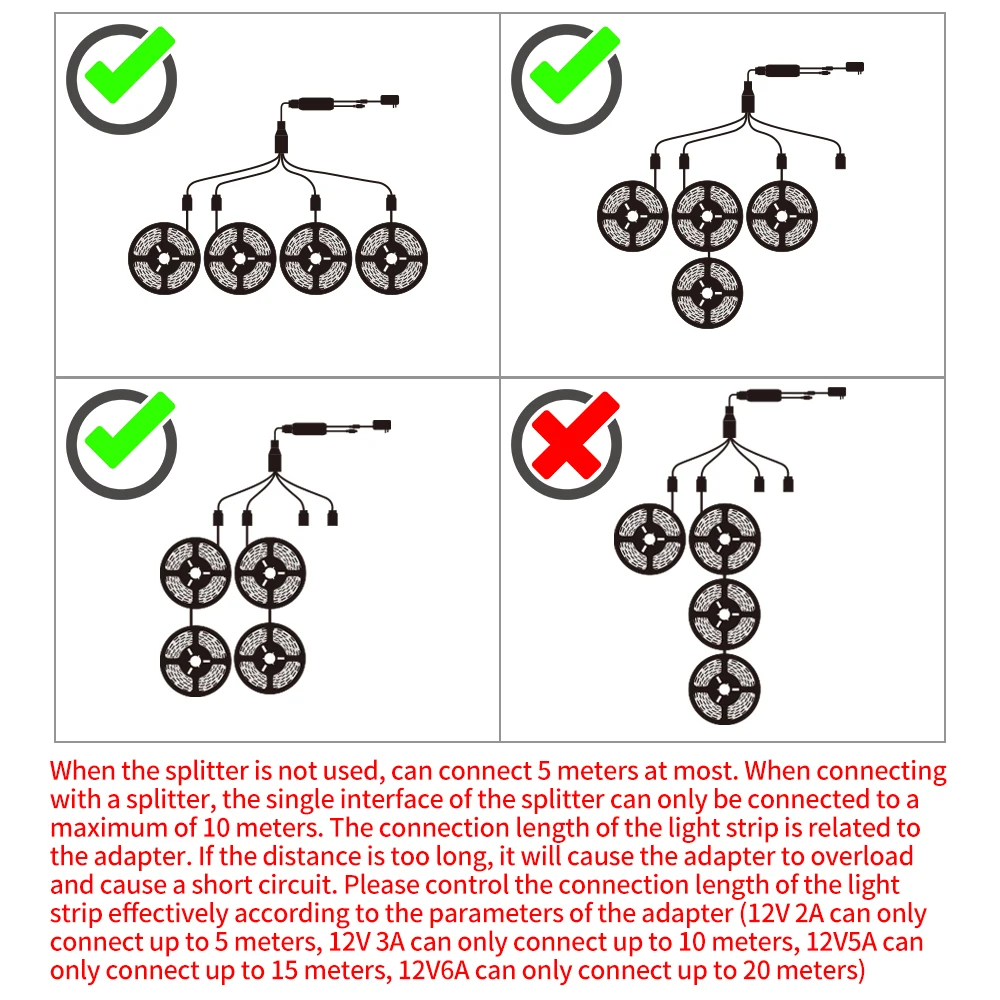 When the splitter is not used, can connect 5 meters at most. When connecting with a splitter, the single interface of the splitter can only be connected to a maximum of 10 meters. The connection length of the light strip is related to the adapter. If the distance is too long, it will cause the adapter to overload and cause a short circuit. Please control the connection length of the light strip effectively according to the parameters of the adapter (12V 2A can only connect up to 5 meters, 12V 3A can only connect up to 10 meters, 12V5A can only connect up to 15 meters, 12V6A can only connect up to 20 meters)