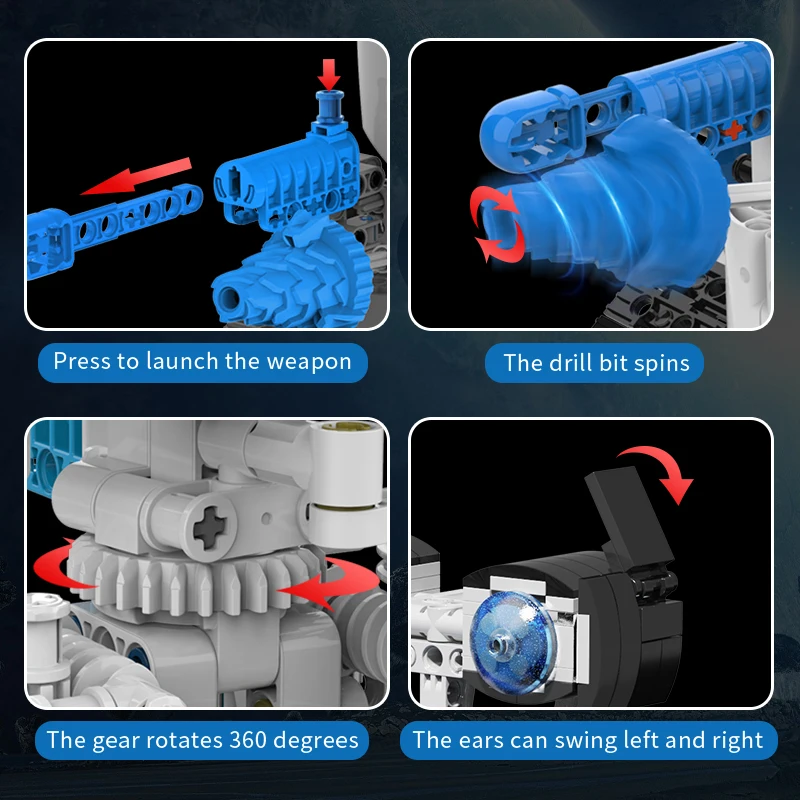 Press to launch the weapon

The drill bit spins

The gear rotates 360 degrees

The ears can swing left and right