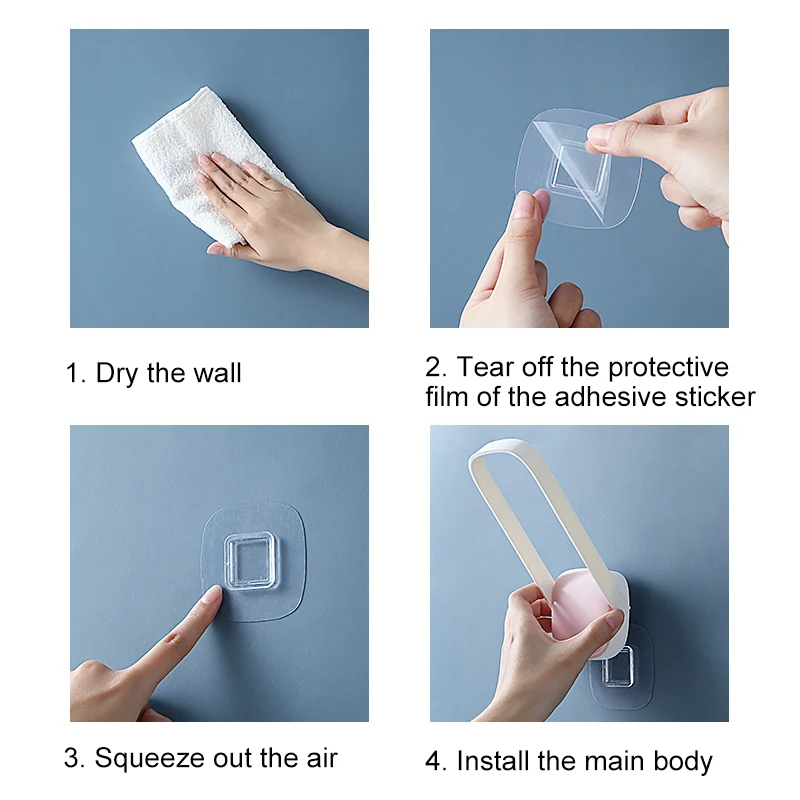 1. Dry the wall

2. Tear off the protective film of the adhesive sticker

3. Squeeze out the air

4. Install the main body