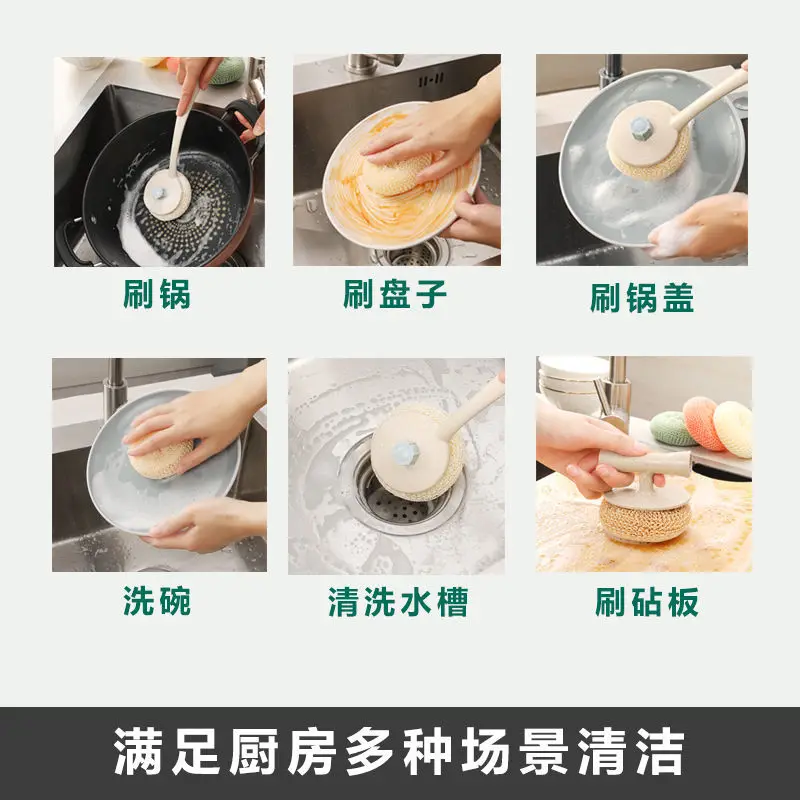 刷锅

刷盘子

刷锅盖

洗碗

清洗水槽

刷砧板

满足厨房多种场景清洁