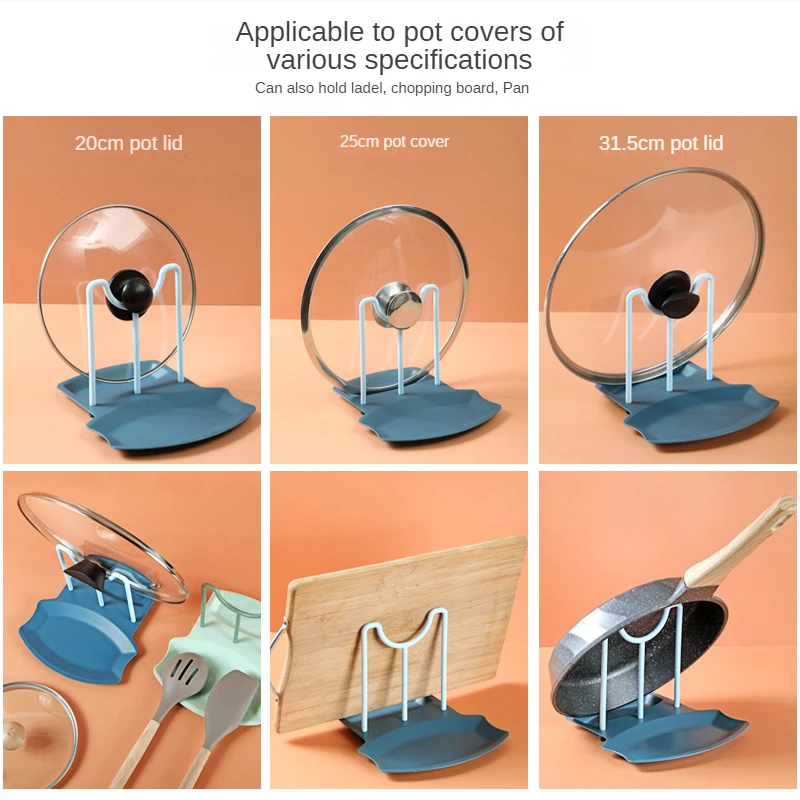 Applicable to pot covers of various specifications

Can also hold ladel, chopping board, Pan

20cm pot lid

25cm pot cover

31.5cm pot lid