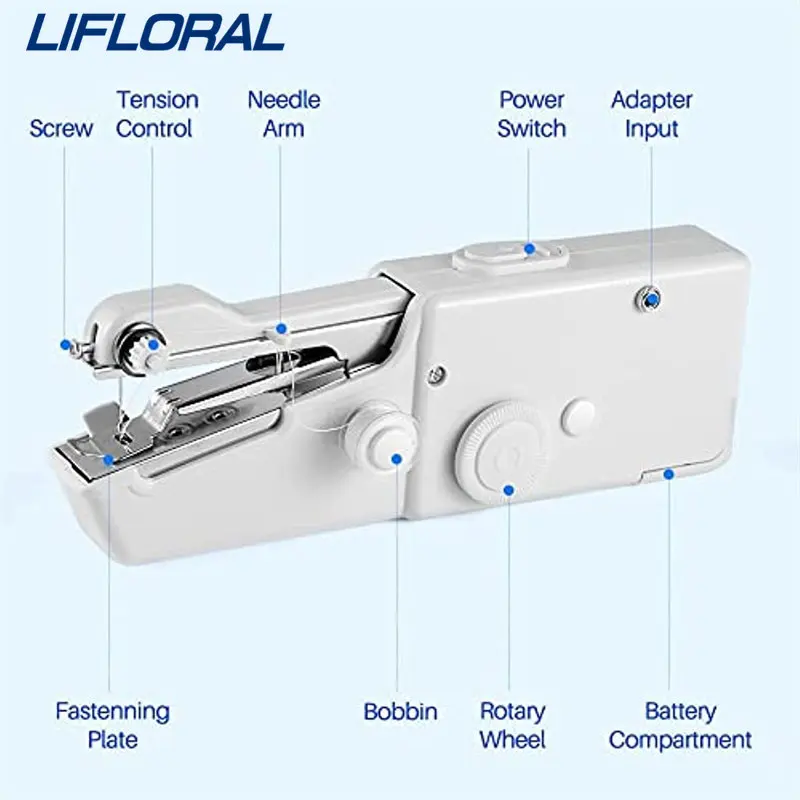 LIFLORAL

Screw

Tension Control

Needle Arm

Power Switch

Adapter Input

Fastenning Plate

Bobbin

Rotary Wheel

Battery Compartment