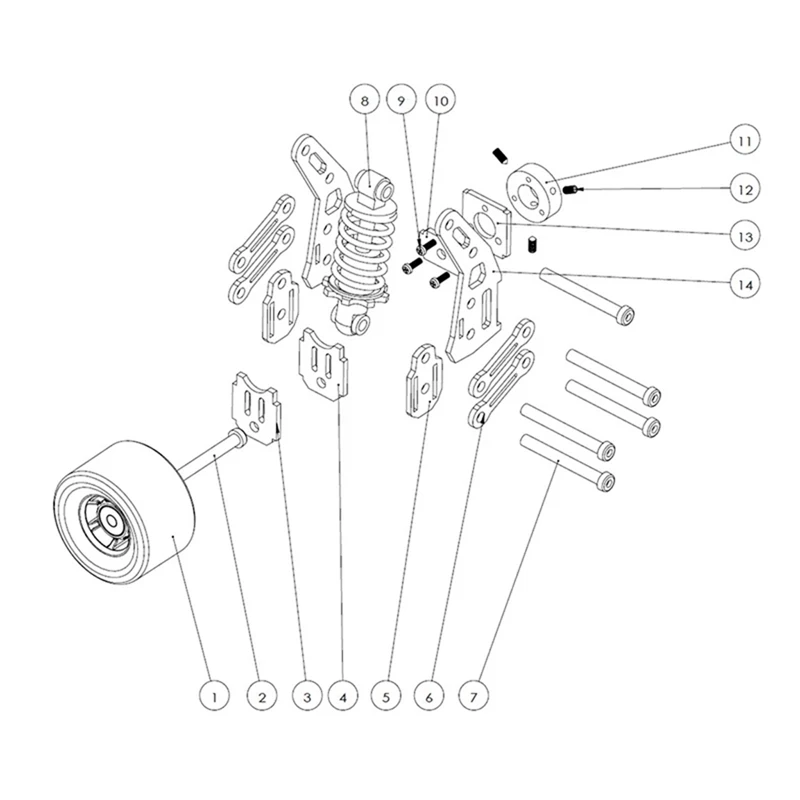 8
9
10
11
12
13
14
1
2
3
4
5
6
7