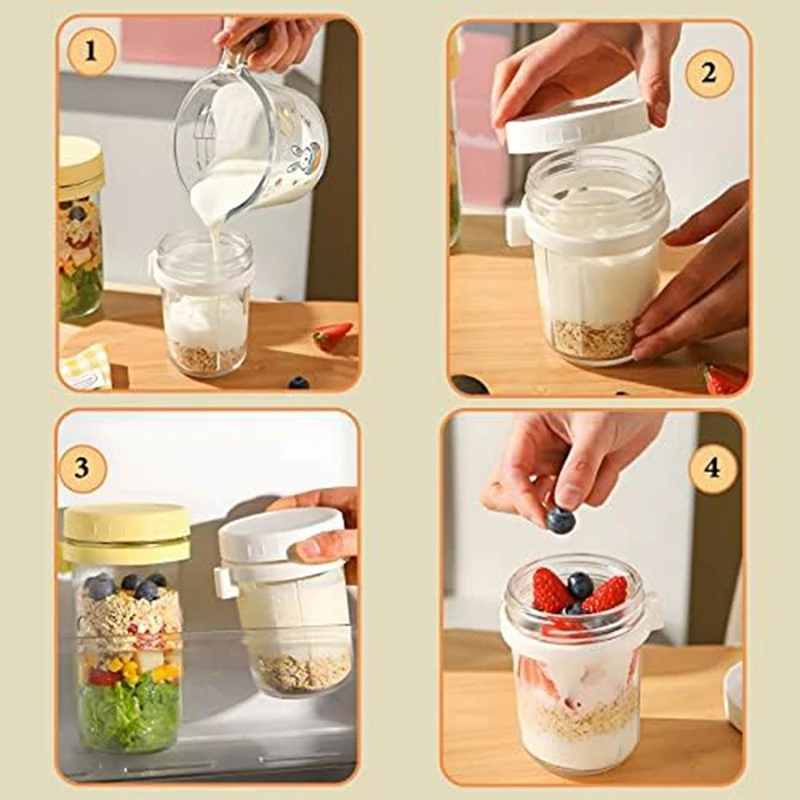 1
2
3
4