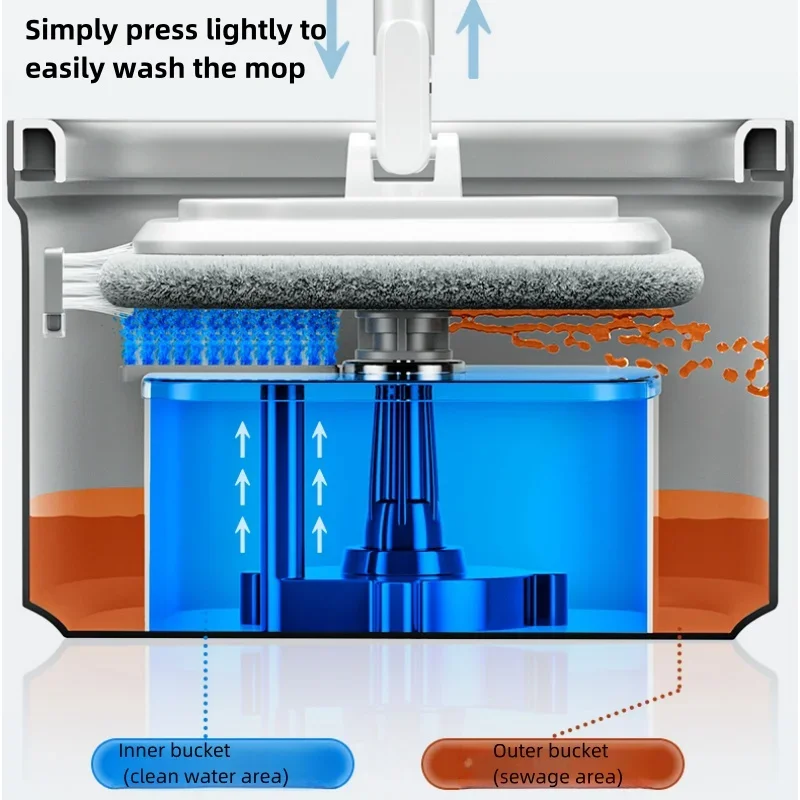 Simply press lightly to easily wash the mop

Inner bucket
(clean water area)

Outer bucket
(sewage area)