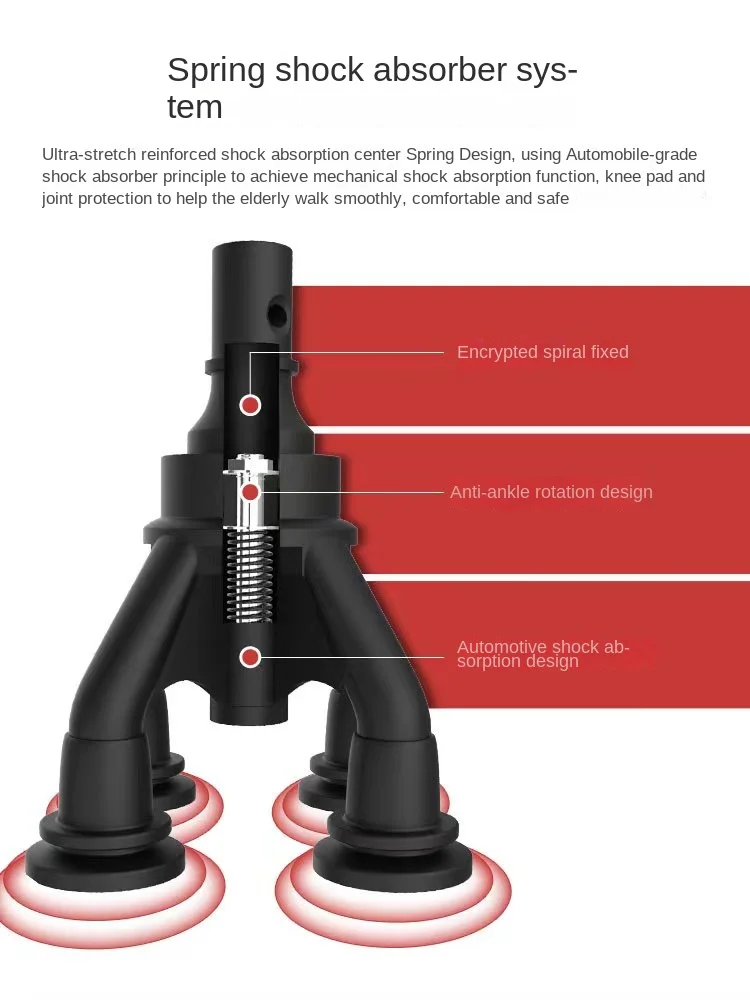 Spring shock absorber system

Ultra-stretch reinforced shock absorption center Spring Design, using Automobile-grade shock absorber principle to achieve mechanical shock absorption function, knee pad and joint protection to help the elderly walk smoothly, comfortable and safe

Encrypted spiral fixed

Anti-ankle rotation design

Automotive shock absorption design