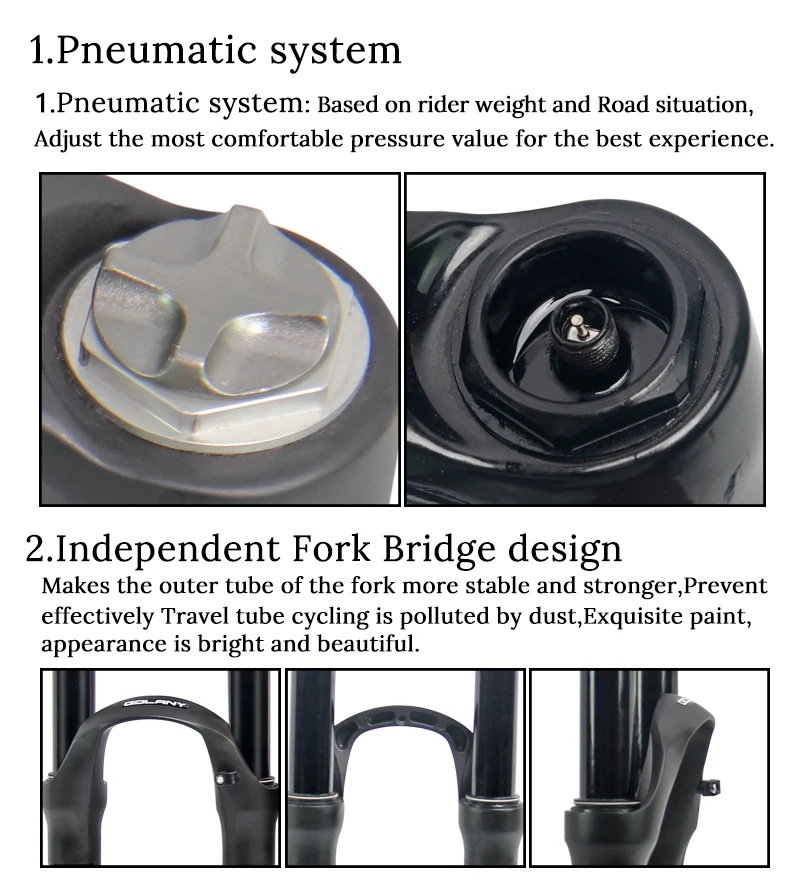 1.Pneumatic system

1.Pneumatic system: Based on rider weight and Road situation, Adjust the most comfortable pressure value for the best experience.

2.Independent Fork Bridge design

Makes the outer tube of the fork more stable and stronger,Prevent effectively Travel tube cycling is polluted by dust,Exquisite paint, appearance is bright and beautiful.

BOLANY