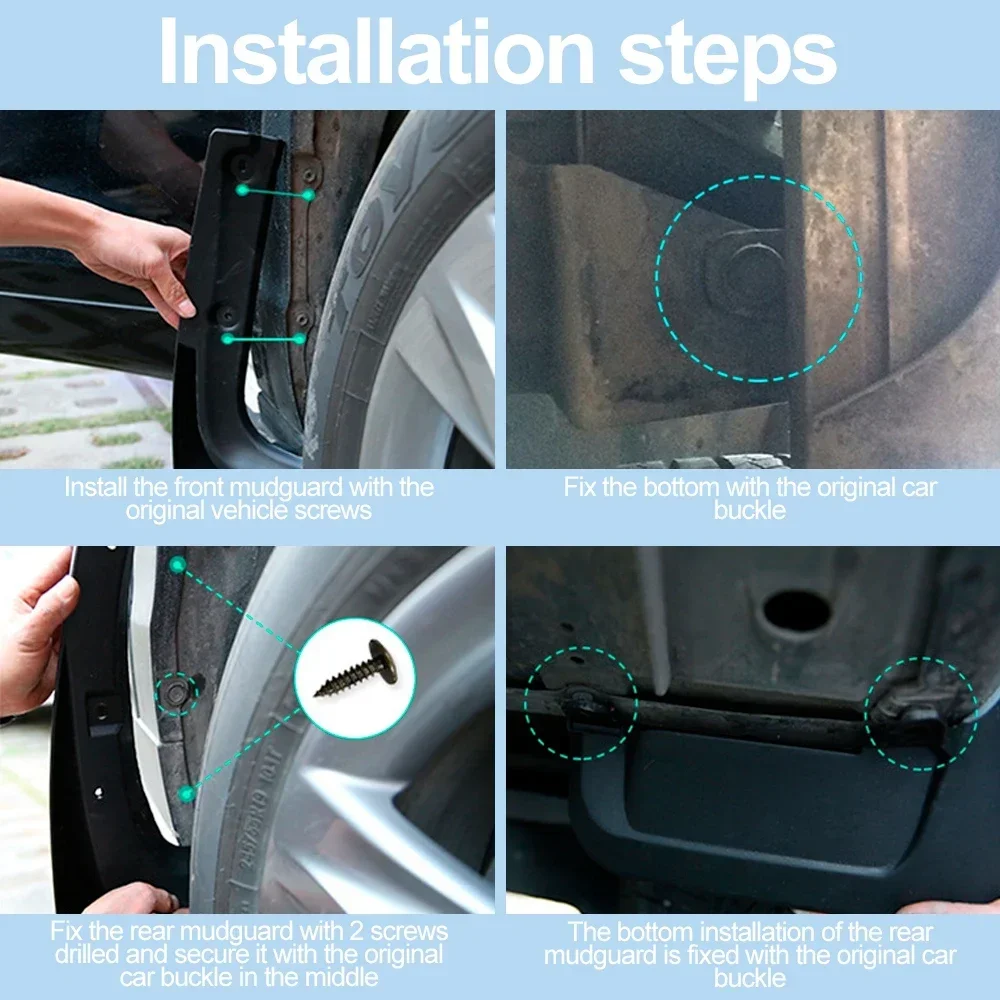 Installation steps

Install the front mudguard with the original vehicle screws

Fix the bottom with the original car buckle

Fix the rear mudguard with 2 screws drilled and secure it with the original car buckle in the middle

The bottom installation of the rear mudguard is fixed with the original car buckle