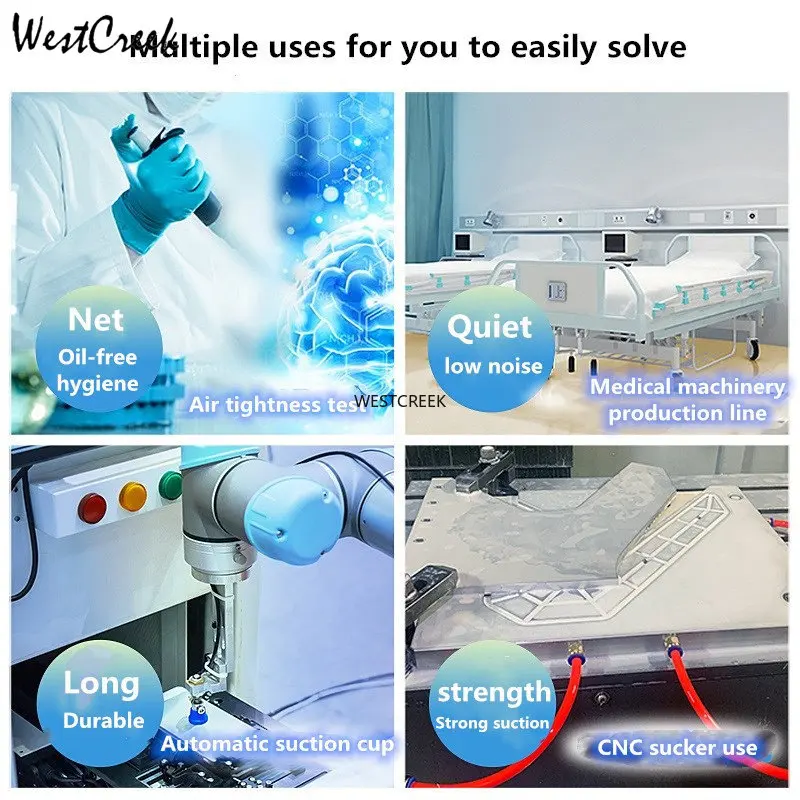 WestCreek

Multiple uses for you to easily solve

Net
Oil-free hygiene

Air tightness test

WESTCREEK

Quiet
low noise

Medical machinery production line

Long
Durable

Automatic suction cup

strength
Strong suction

CNC sucker use