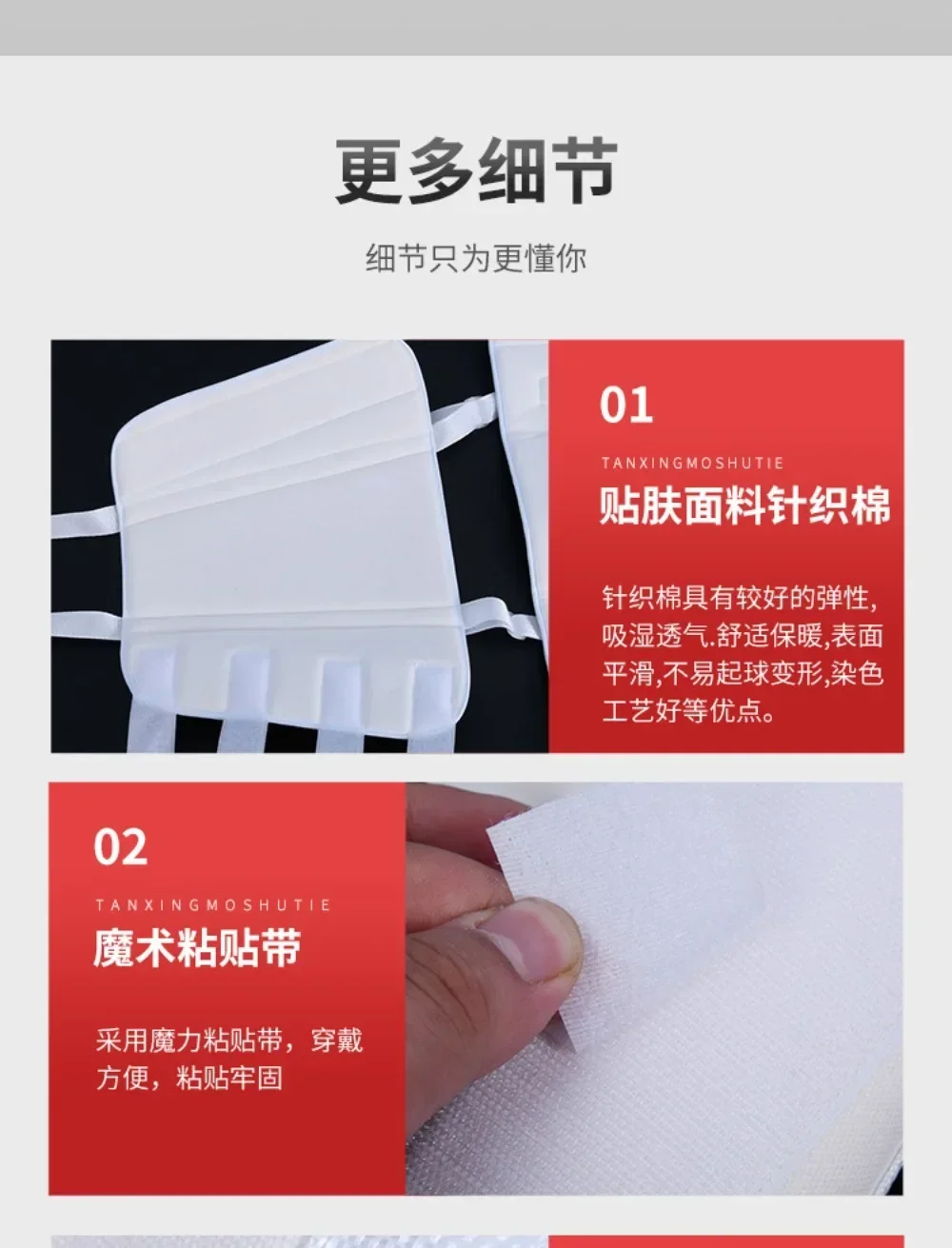 更多细节

细节只为更懂你

01

TANXINGMOSHUTIE

贴肤面料针织棉

针织棉具有较好的弹性,吸湿透气.舒适保暖,表面平滑,不易起球变形,染色工艺好等优点。

02

TANXINGMOSHUTIE

魔术粘贴带

采用魔力粘贴带，穿戴方便，粘贴牢固