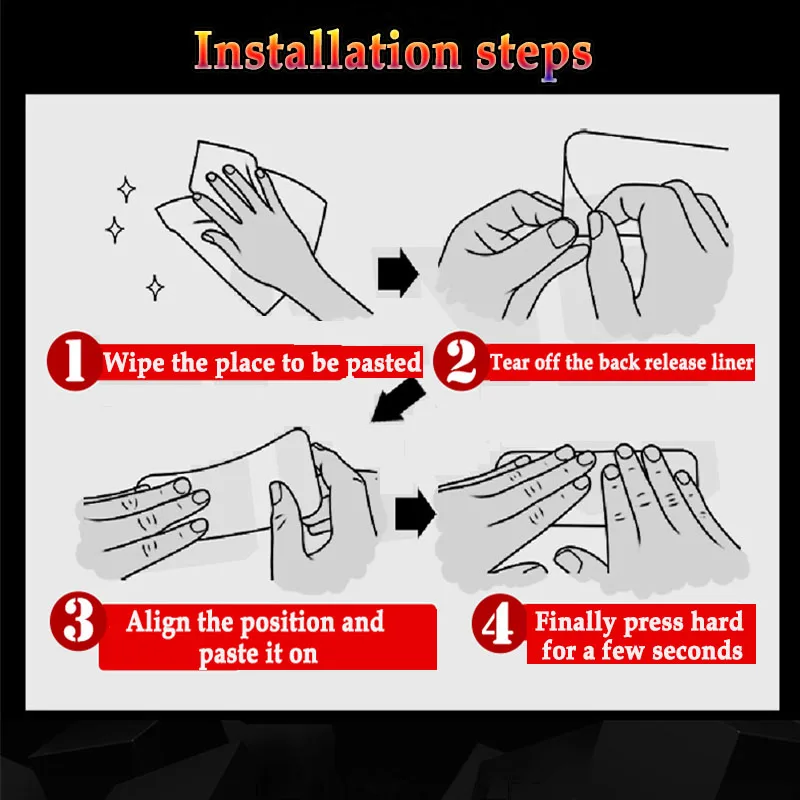 Installation steps

1 Wipe the place to be pasted

2 Tear off the back release liner

3 Align the position and paste it on

4 Finally press hard for a few seconds