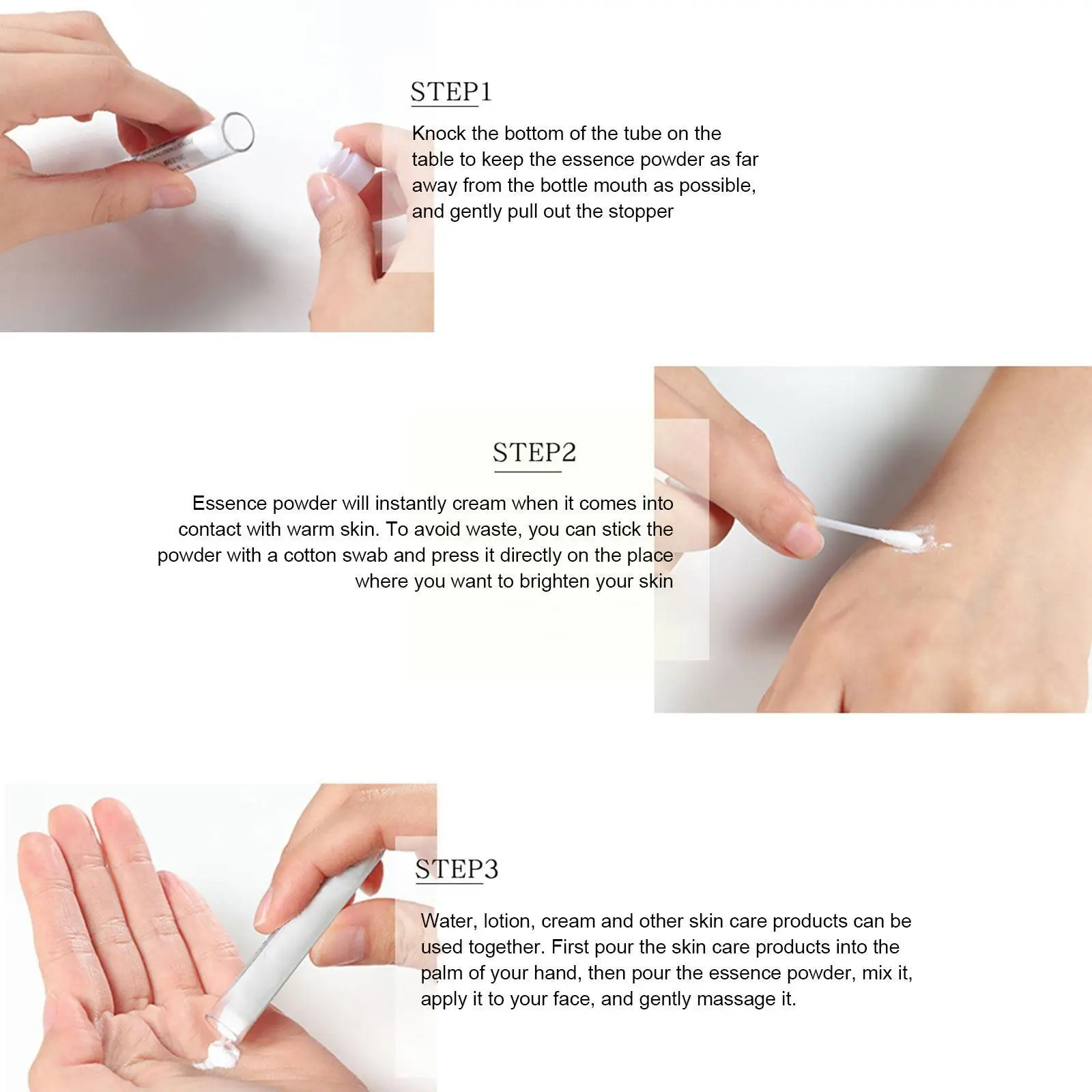 STEP1

Knock the bottom of the tube on the table to keep the essence powder as far away from the bottle mouth as possible, and gently pull out the stopper

STEP2

Essence powder will instantly cream when it comes into contact with warm skin. To avoid waste, you can stick the powder with a cotton swab and press it directly on the place where you want to brighten your skin

STEP3

Water, lotion, cream and other skin care products can be used together. First pour the skin care products into the palm of your hand, then pour the essence powder, mix it, apply it to your face, and gently massage it.