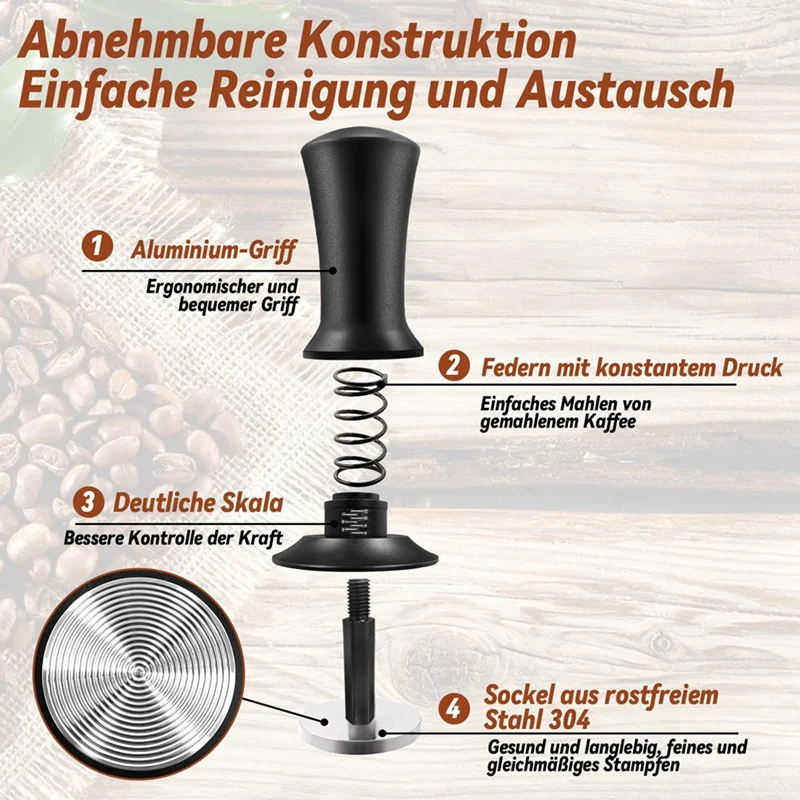 Abnehmbare Konstruktion
Einfache Reinigung und Austausch

1 Aluminium-Griff

Ergonomischer und bequemer Griff

2 Federn mit konstantem Druck

Einfaches Mahlen von gemahlenem Kaffee

3 Deutliche Skala

Bessere Kontrolle der Kraft

4 Sockel aus rostfreiem Stahl 304

Gesund und langlebig, feines und gleichmäßiges Stampfen