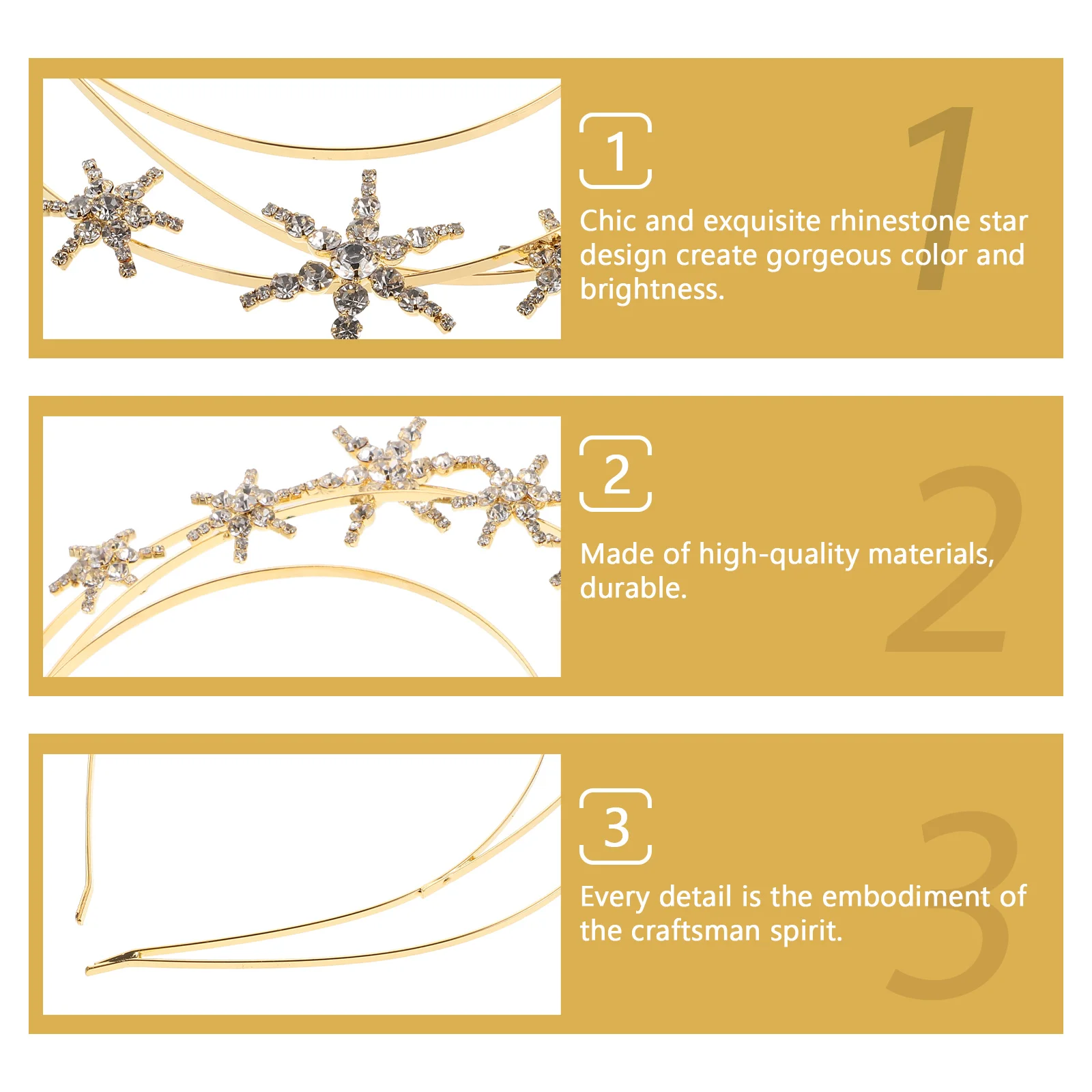 1

1

Chic and exquisite rhinestone star design create gorgeous color and brightness.

2

2

Made of high-quality materials, durable.

3

3

Every detail is the embodiment of the craftsman spirit.