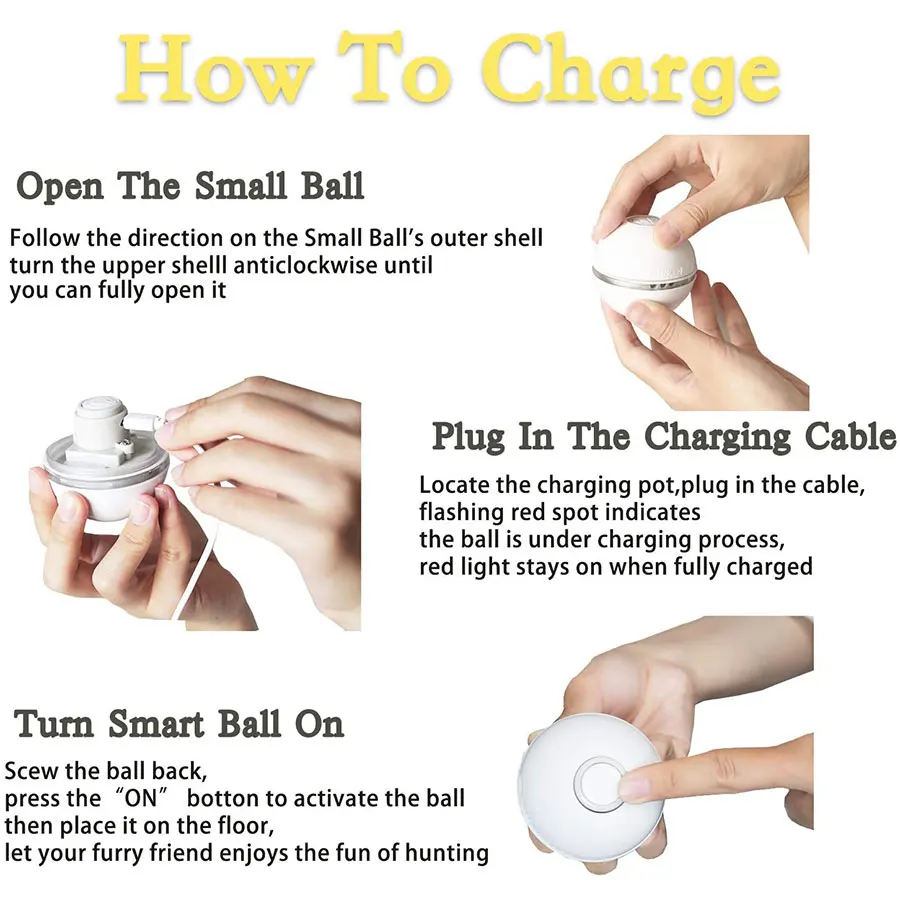 How To Charge

Open The Small Ball

Follow the direction on the Small Ball's outer shell turn the upper shelll anticlockwise until you can fully open it

Plug In The Charging Cable

Locate the charging pot,plug in the cable, flashing red spot indicates the ball is under charging process, red light stays on when fully charged

Turn Smart Ball On

Scew the ball back, press the "ON" botton to activate the ball then place it on the floor, let your furry friend enjoys the fun of hunting