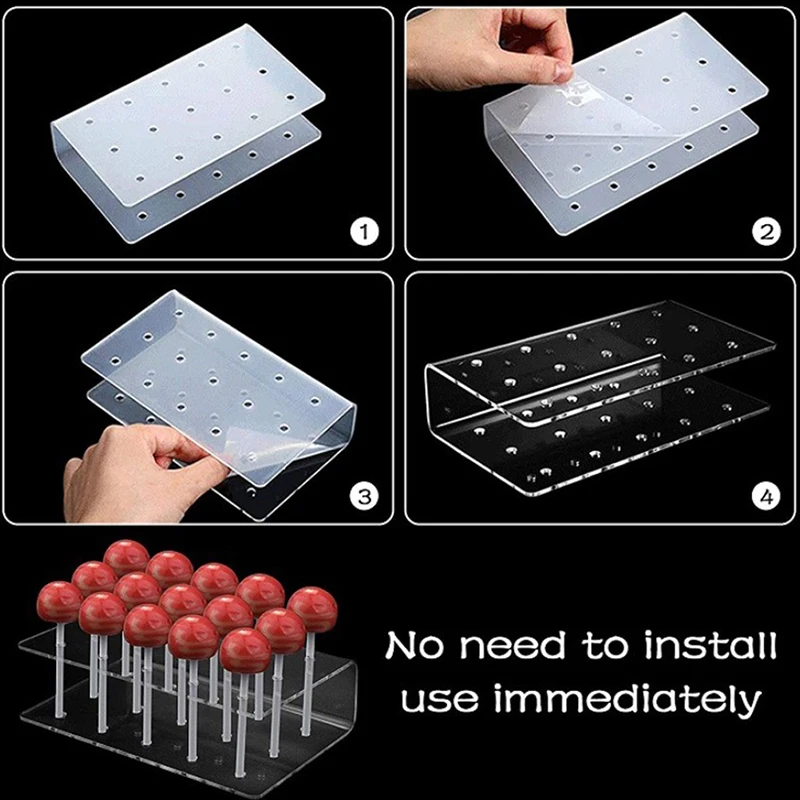 1

2

3

4

No need to install
use immediately