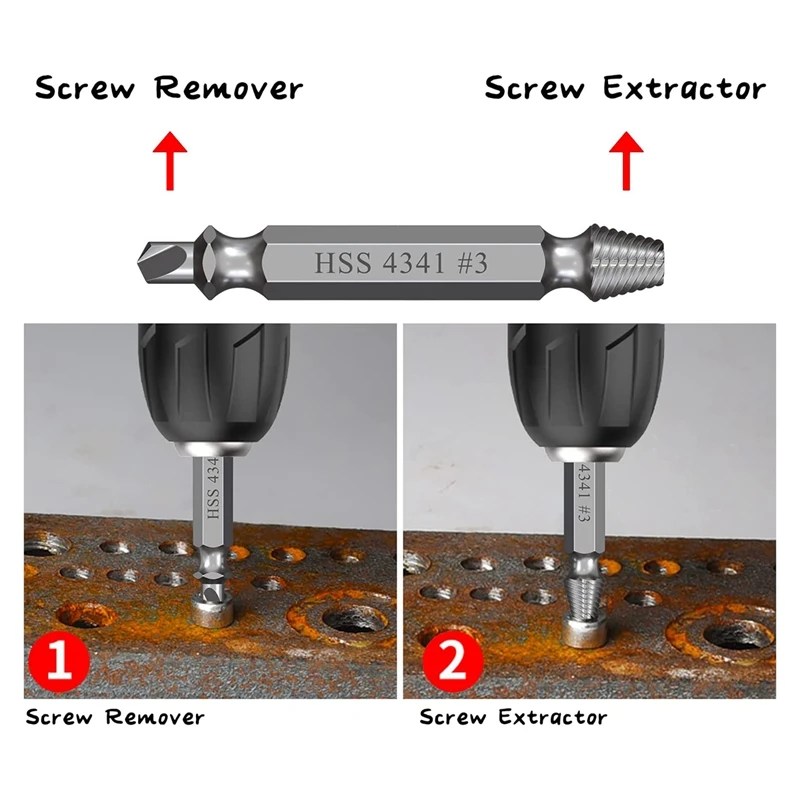 Screw Remover

Screw Extractor

HSS 4341 #3

HSS 434

4341 #3

1

2

Screw Remover

Screw Extractor