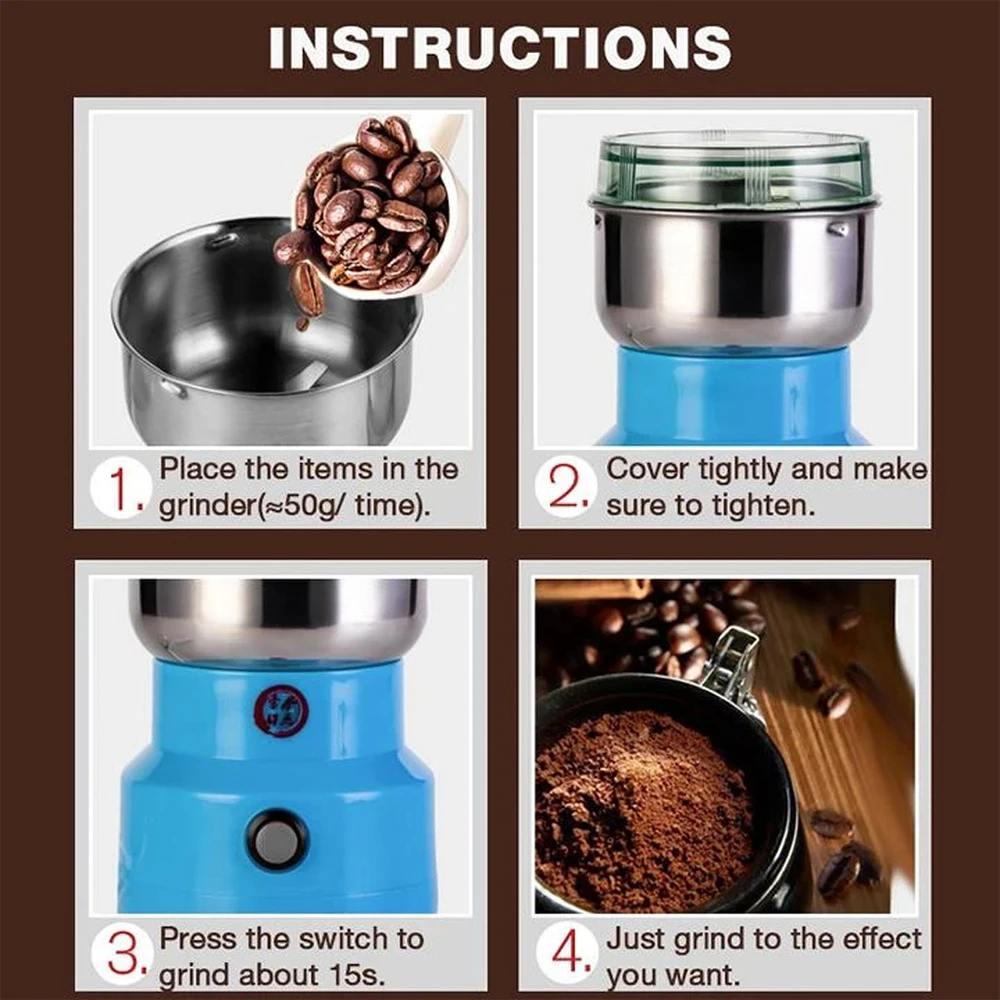 INSTRUCTIONS

1. Place the items in the grinder(≈50g/ time).

2. Cover tightly and make sure to tighten.

3. Press the switch to grind about 15s.

4. Just grind to the effect you want.