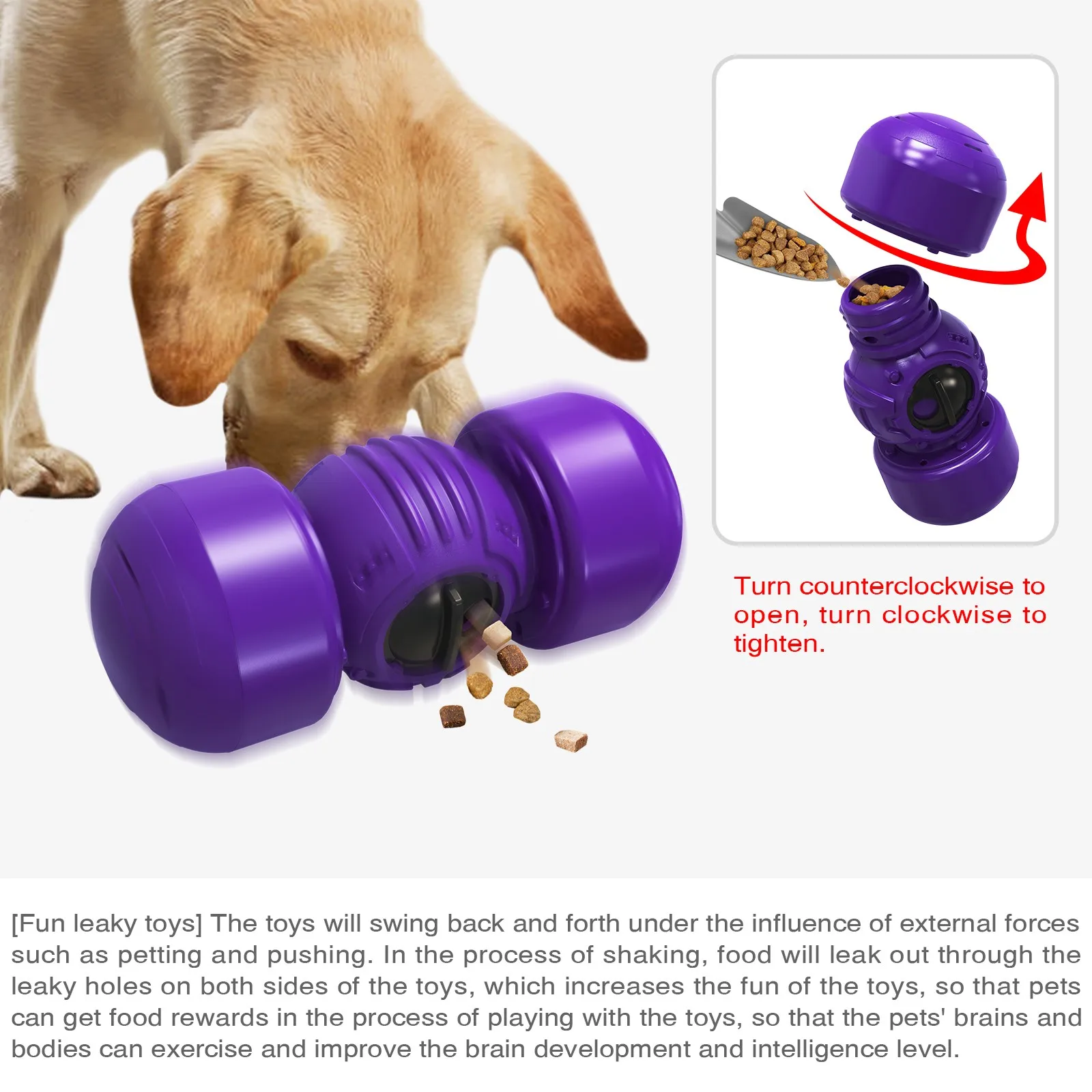 Turn counterclockwise to open, turn clockwise to tighten.

[Fun leaky toys] The toys will swing back and forth under the influence of external forces such as petting and pushing. In the process of shaking, food will leak out through the leaky holes on both sides of the toys, which increases the fun of the toys, so that pets can get food rewards in the process of playing with the toys, so that the pets' brains and bodies can exercise and improve the brain development and intelligence level.