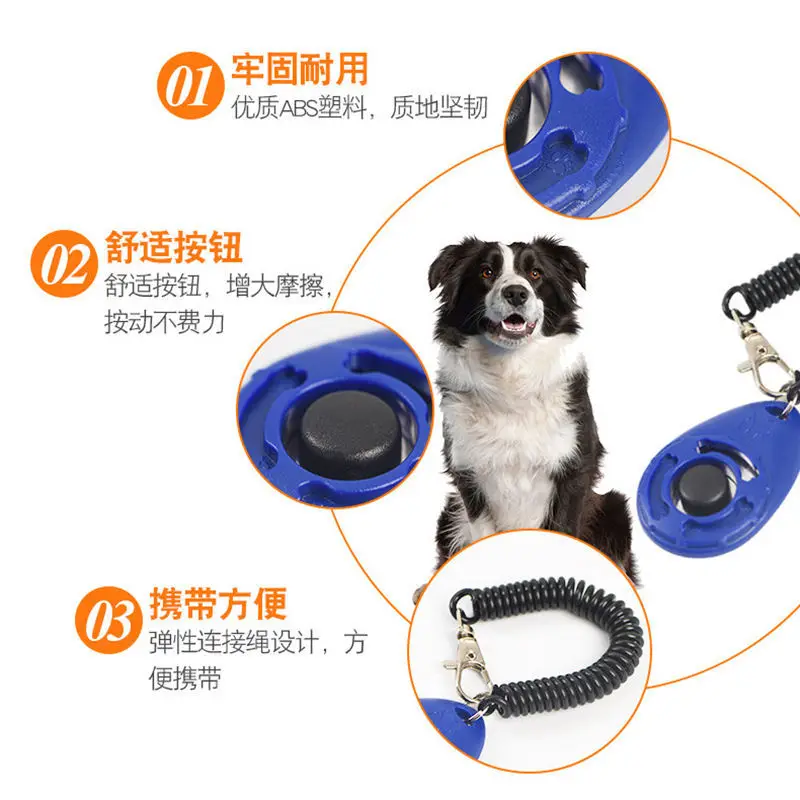 01 牢固耐用
优质ABS塑料，质地坚韧

02 舒适按钮
舒适按钮，增大摩擦，按动不费力

03 携带方便
弹性连接绳设计，方便携带