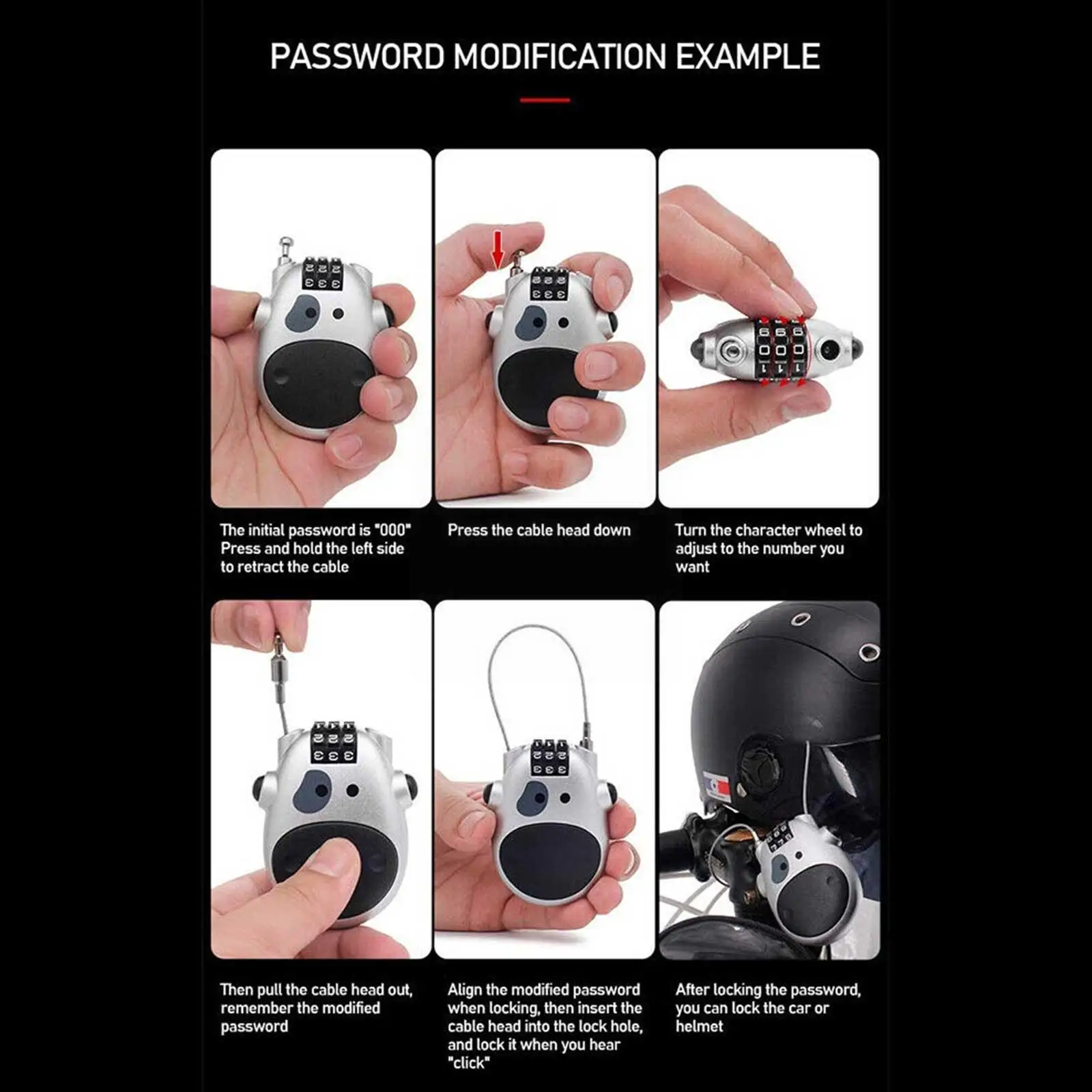 PASSWORD MODIFICATION EXAMPLE

The initial password is "000" Press and hold the left side to retract the cable

Press the cable head down

Turn the character wheel to adjust to the number you want

Then pull the cable head out, remember the modified password

Align the modified password when locking, then insert the cable head into the lock hole, and lock it when you hear "click"

After locking the password, you can lock the car or helmet