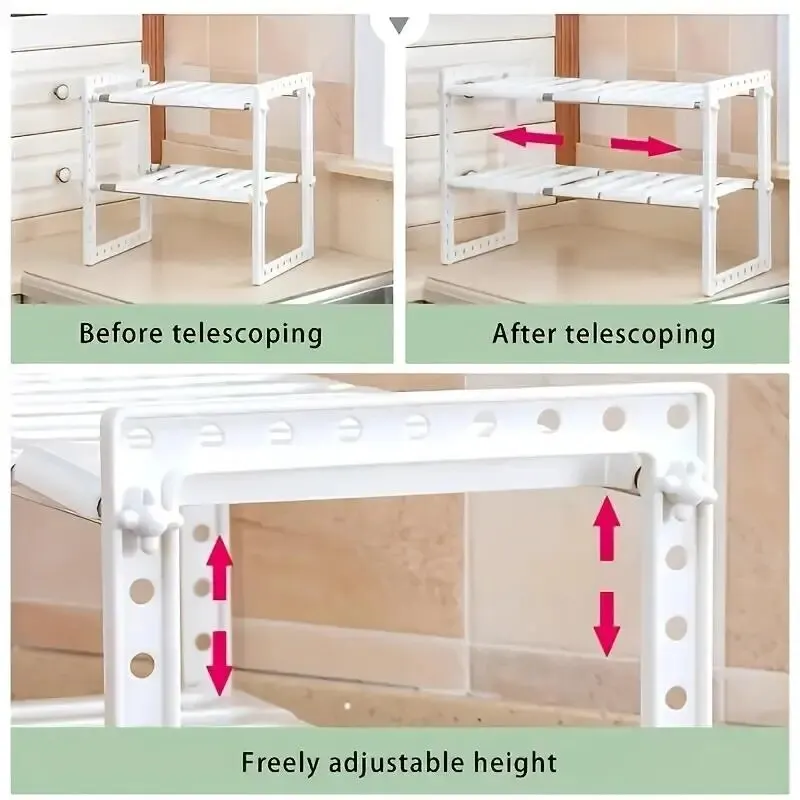 Before telescoping

After telescoping

Freely adjustable height