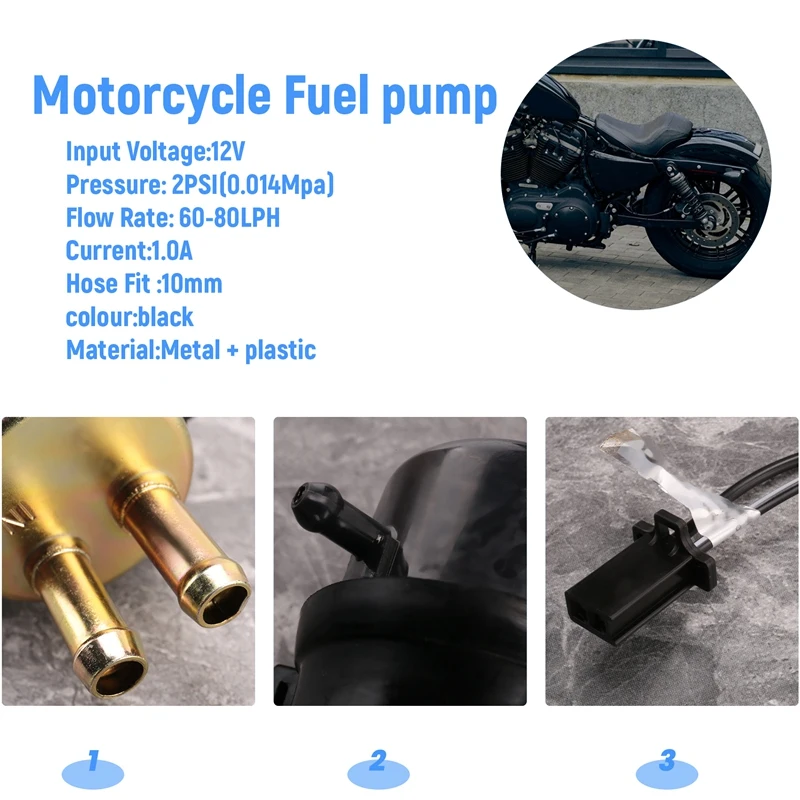 Motorcycle Fuel pump

Input Voltage:12V
Pressure: 2PSI(0.014Mpa)
Flow Rate: 60-80LPH
Current:1.0A
Hose Fit :10mm
colour:black
Material:Metal + plastic

1

2

3