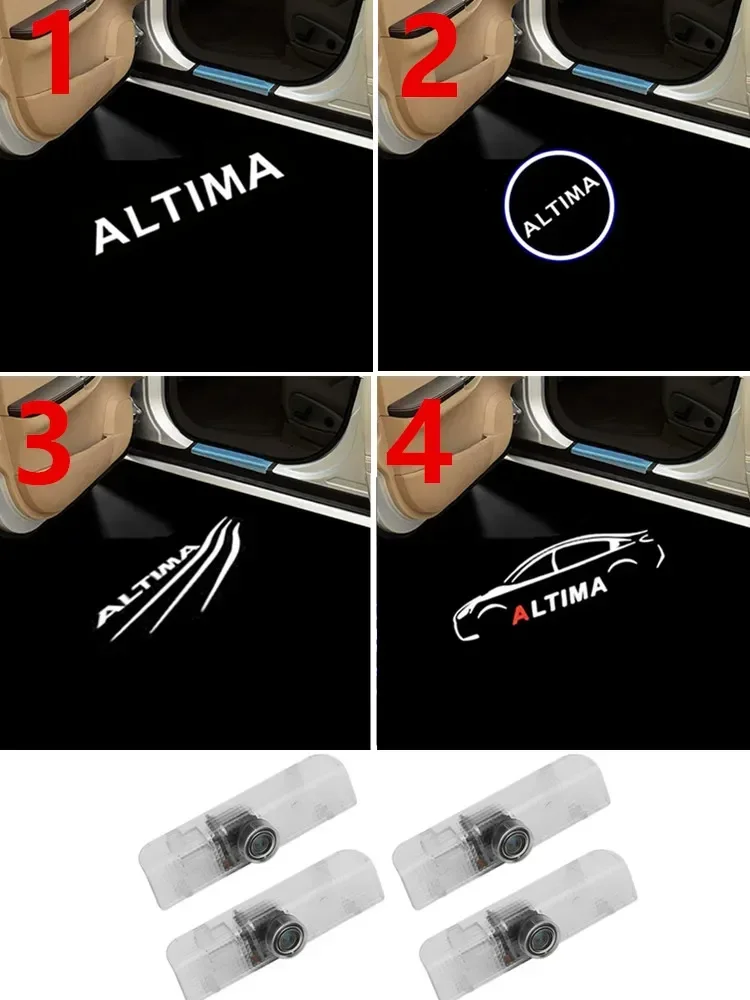 1
ALTIMA

2
ALTIMA

3
ALTIMA

4
ALTIMA